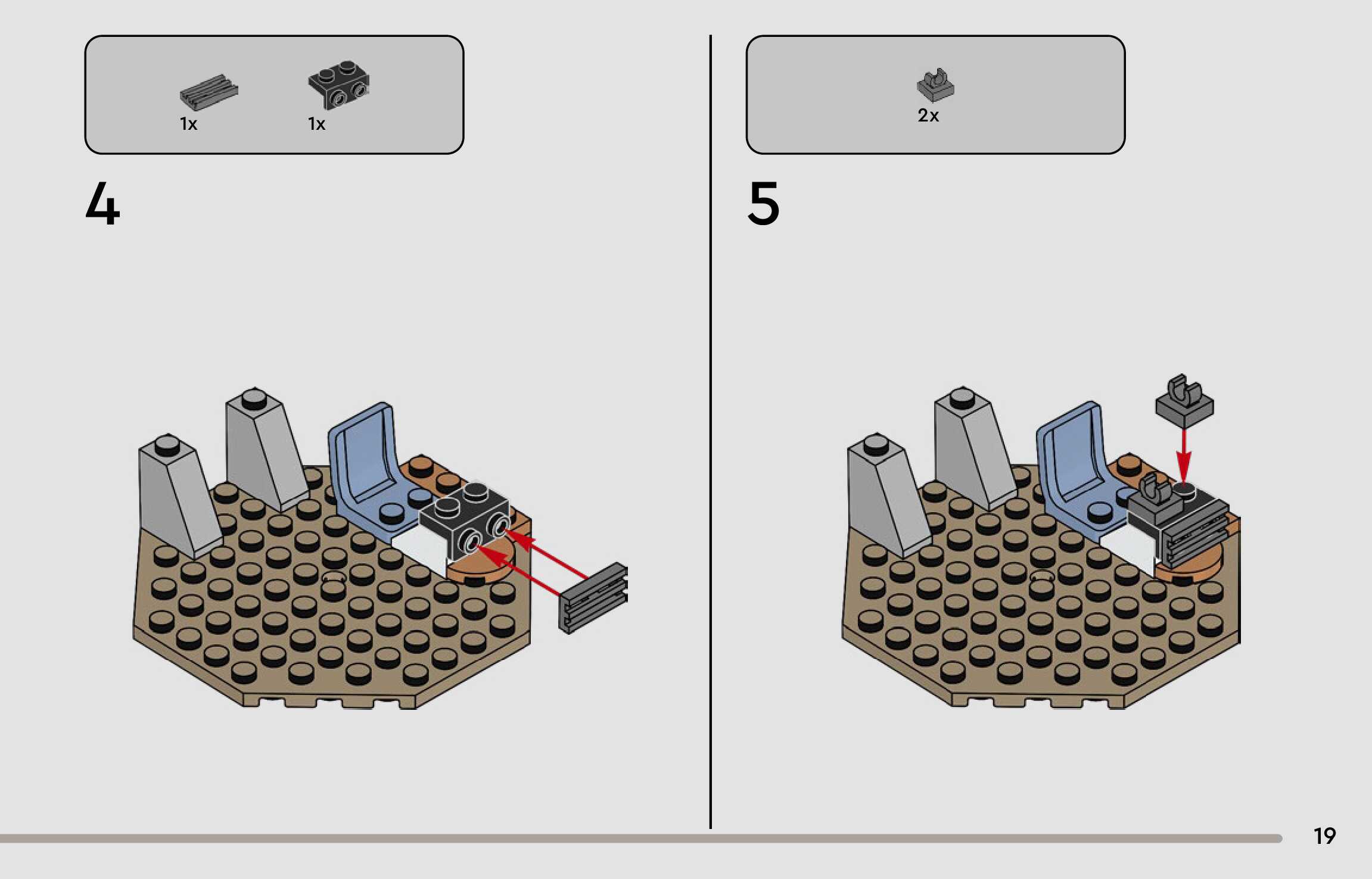 1x 1x

4

2x

5

19