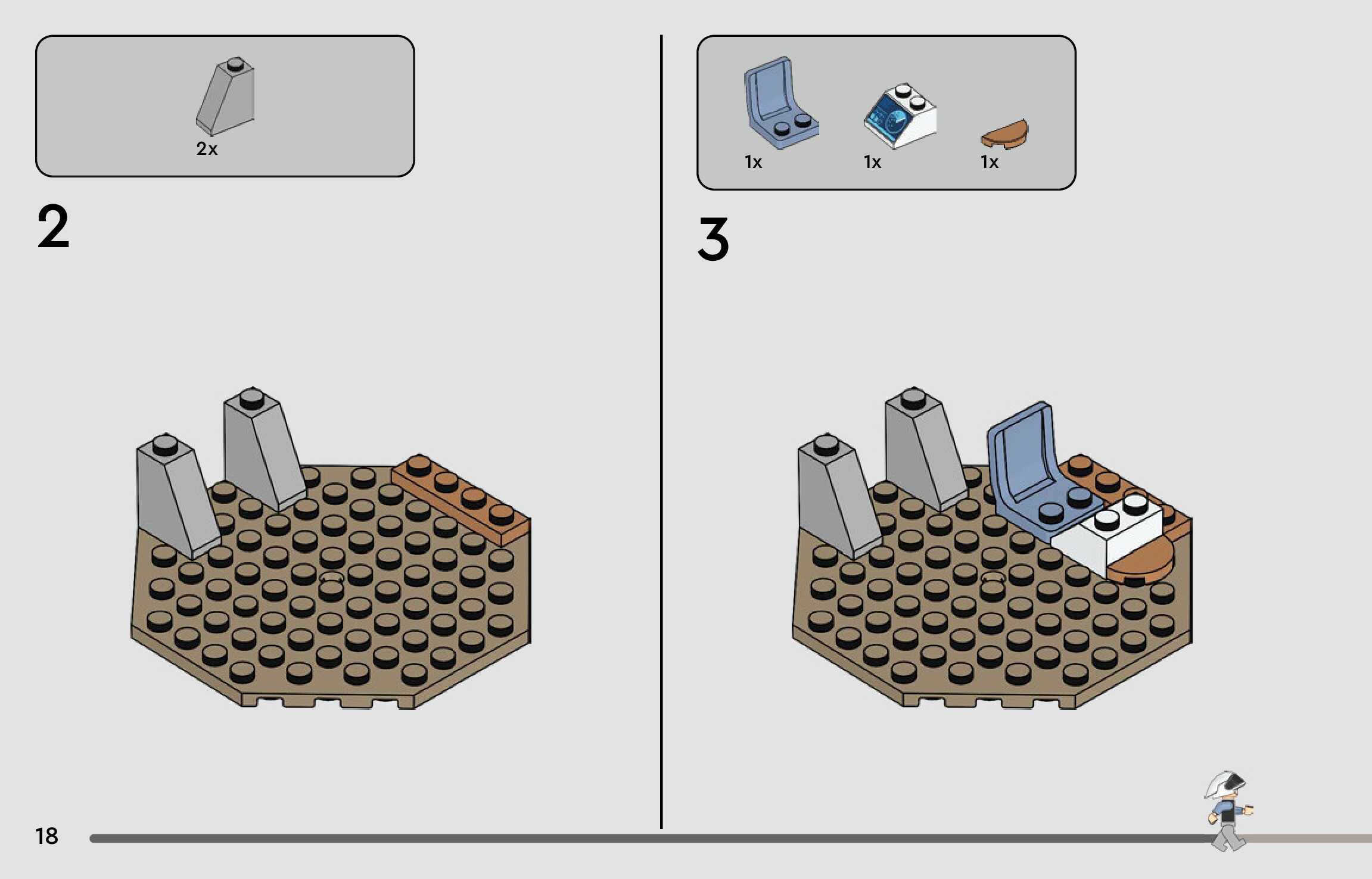 2x

2

1x
1x
1x

3

18