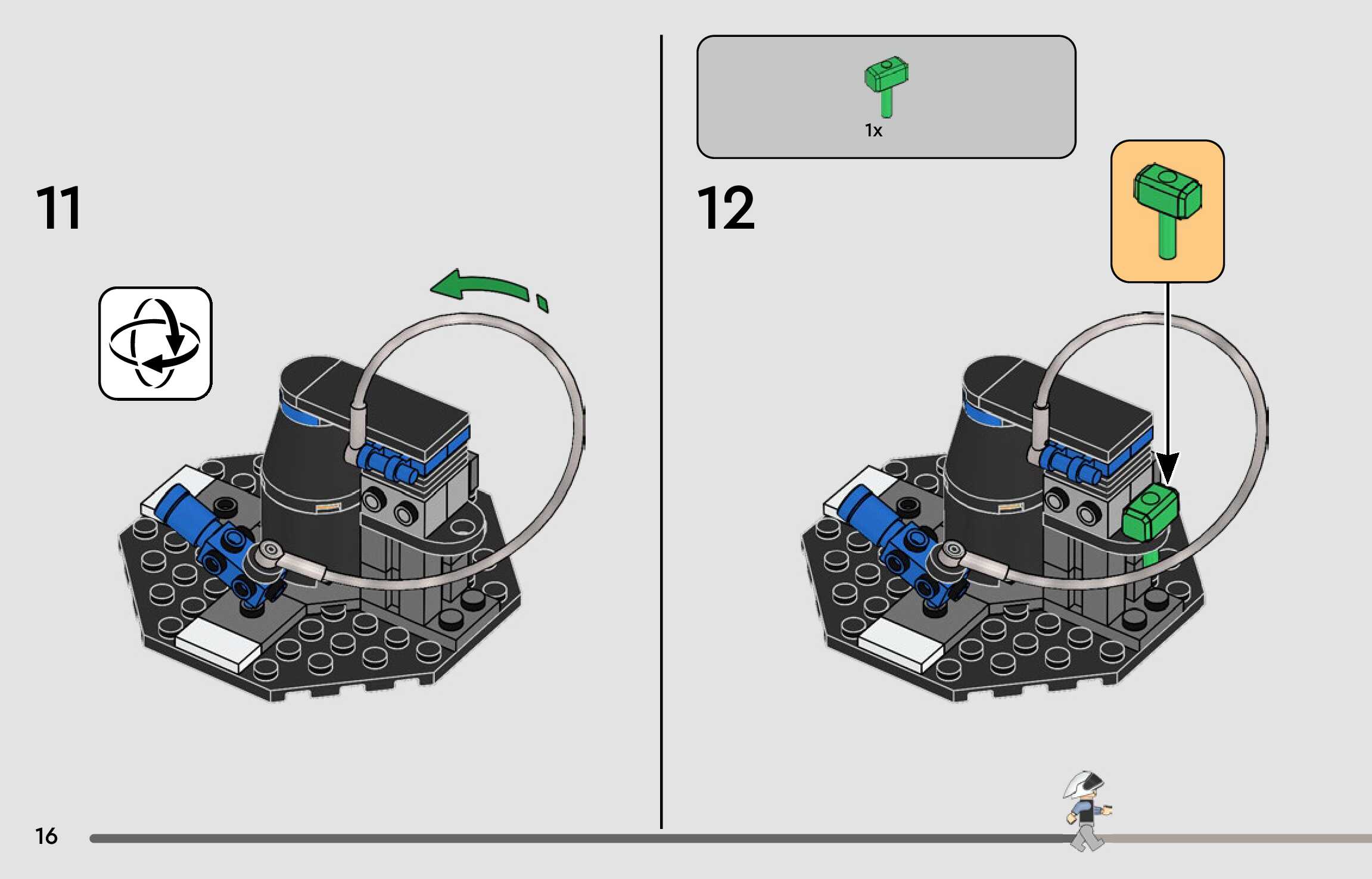 11

1x

12

16