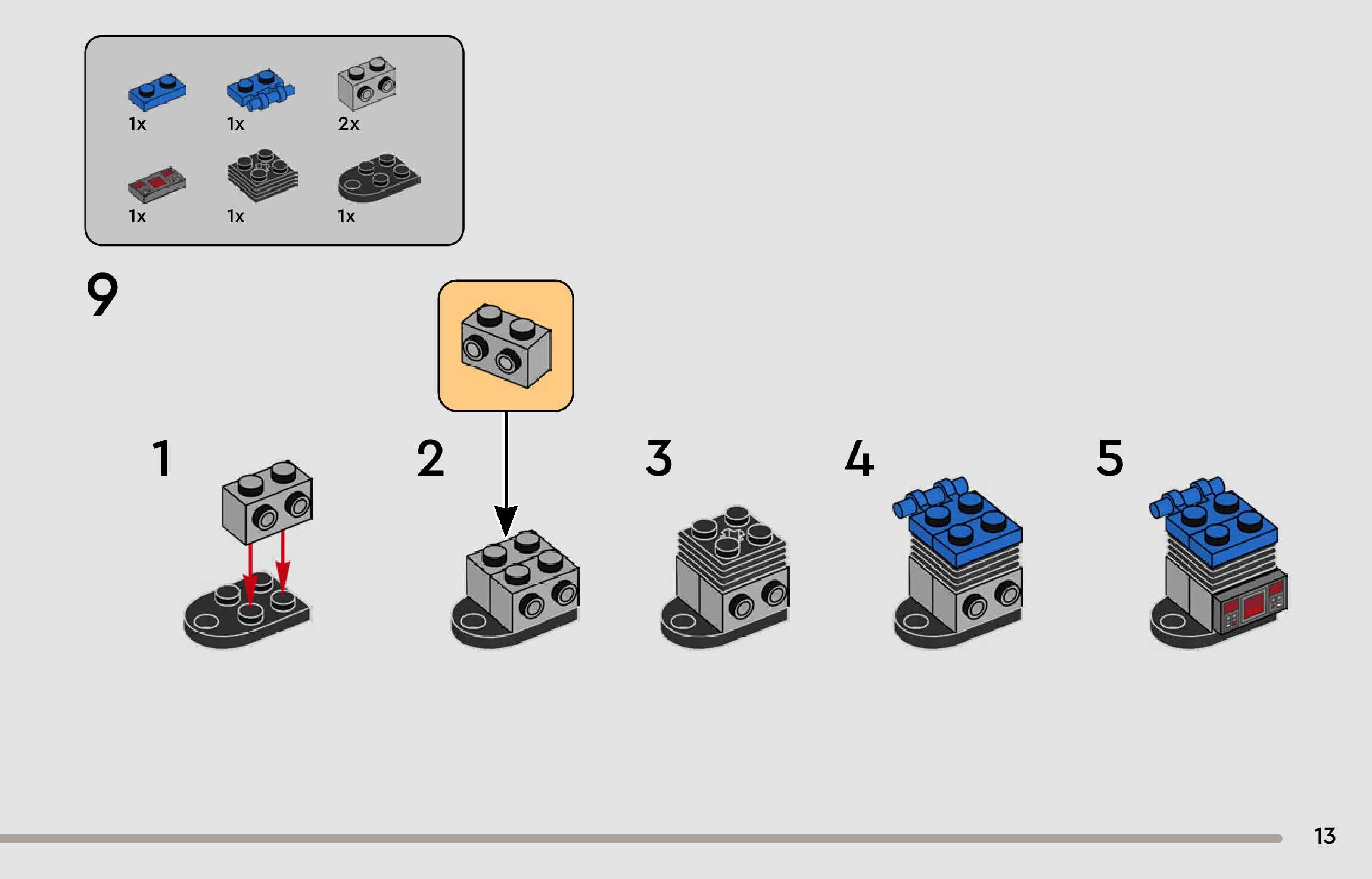 1x 1x 2x
1x 1x 1x

9

1

2

3

4

5

13