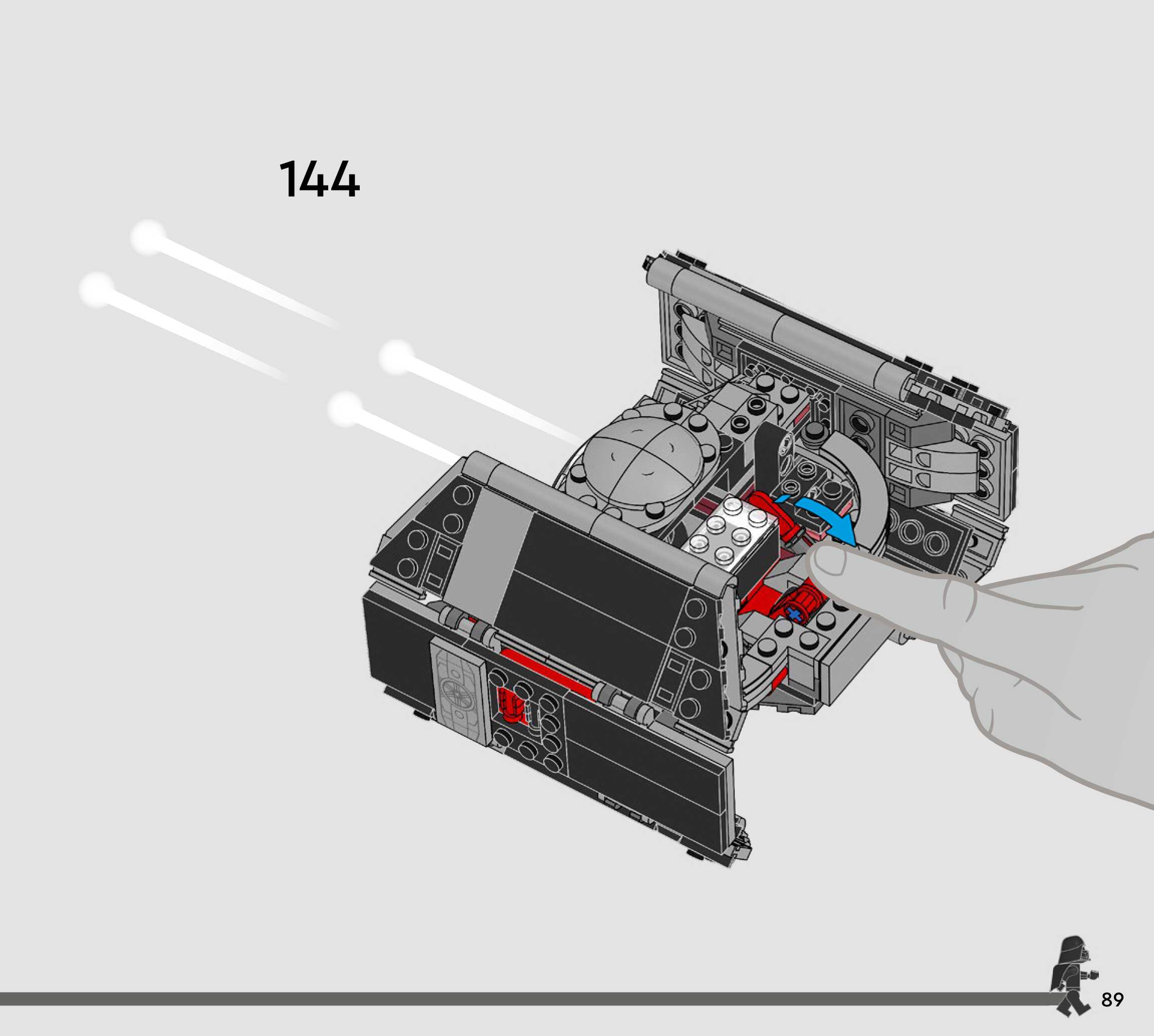 144

89