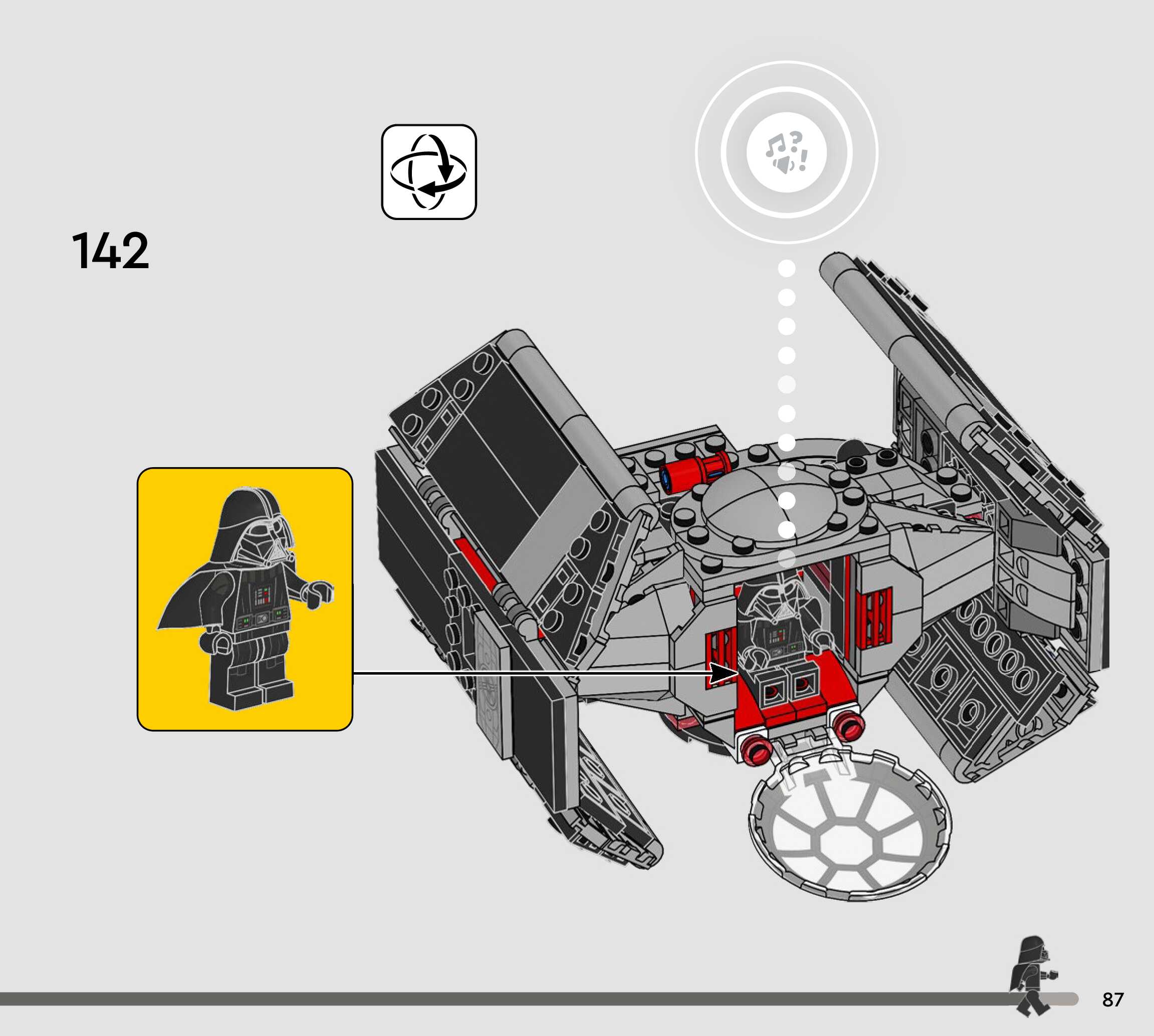 142

87