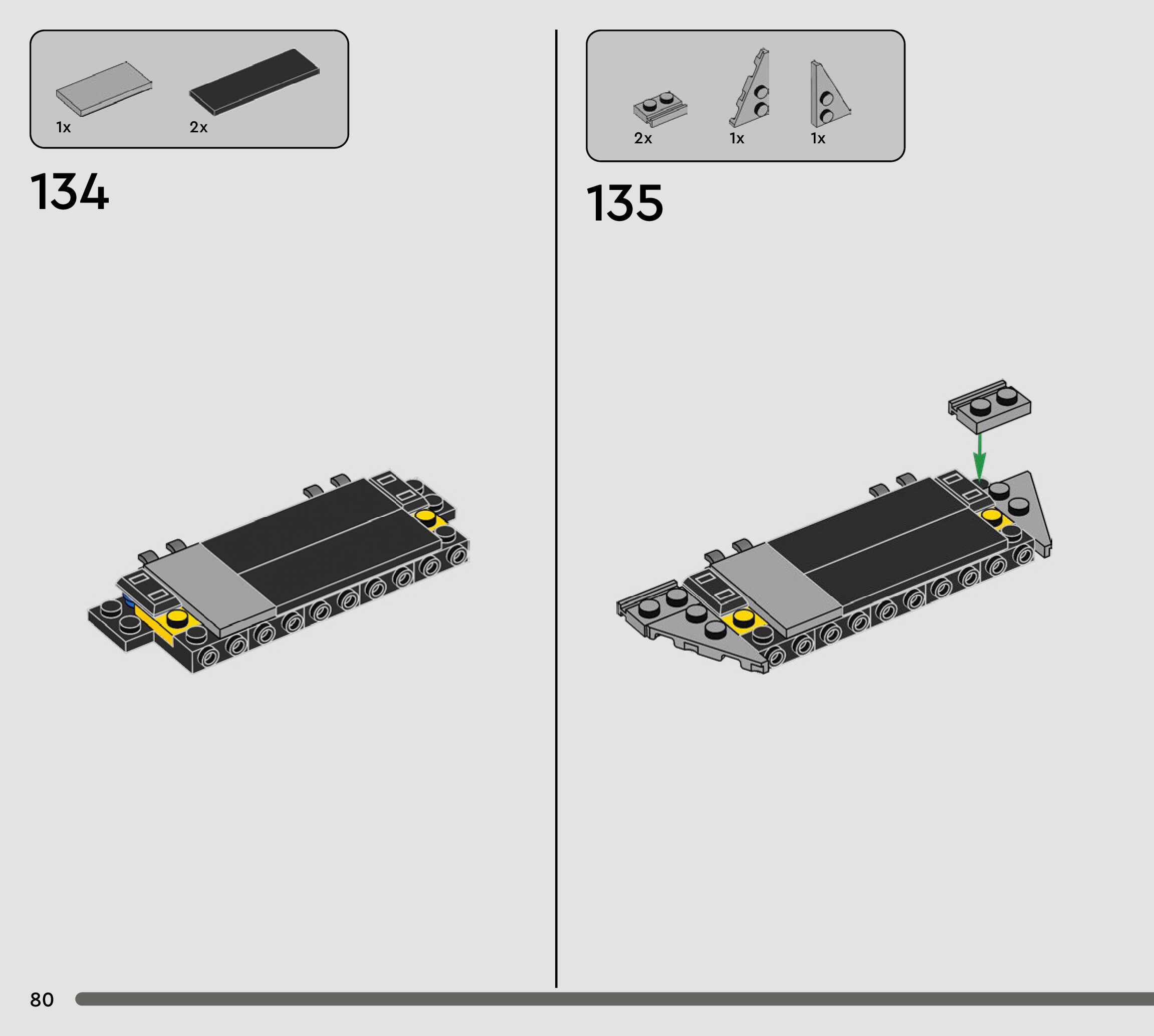 1x 2x

134

2x 1x 1x

135

80