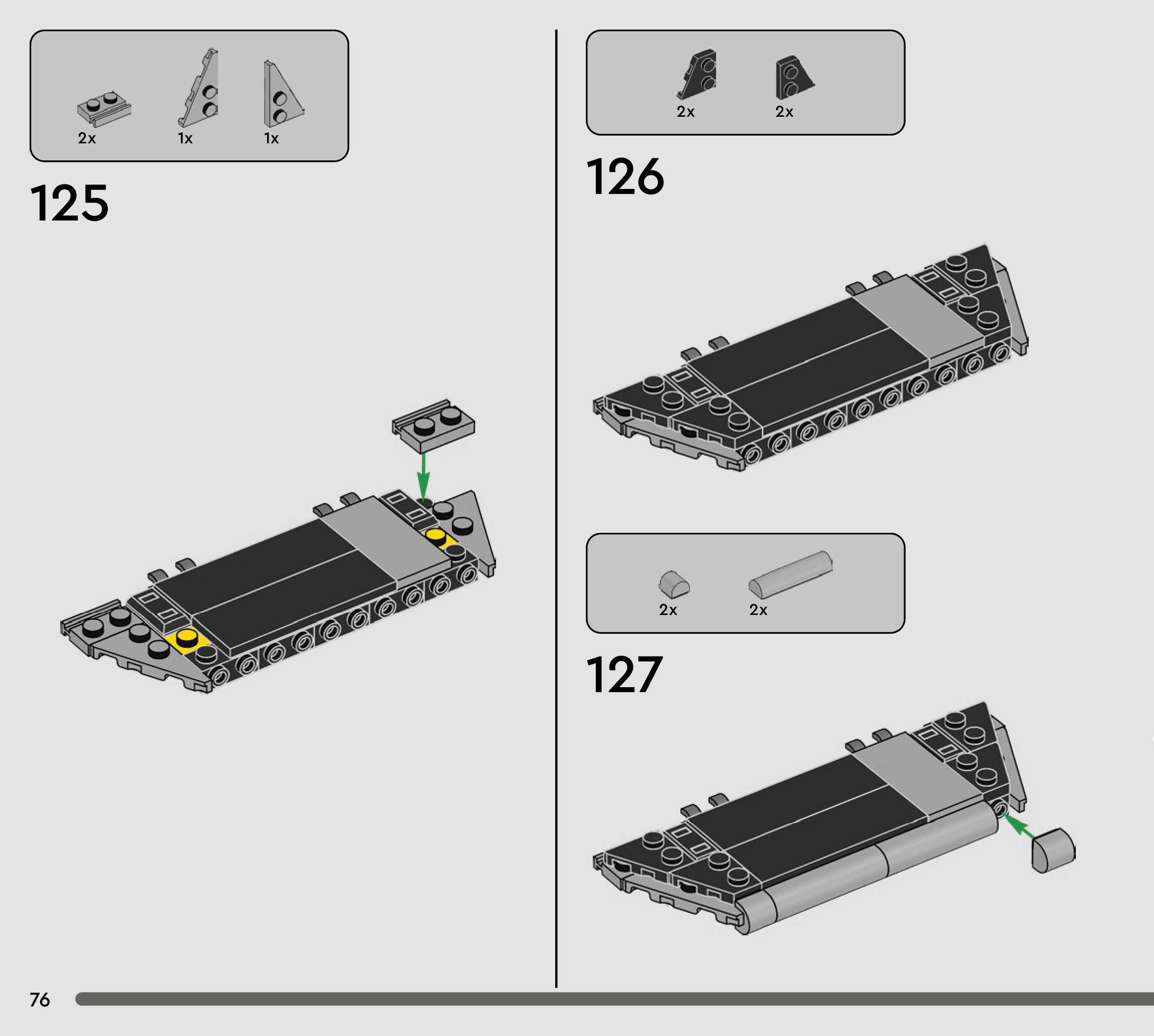 2x 1x 1x

125

2x 2x

126

2x 2x

127

76