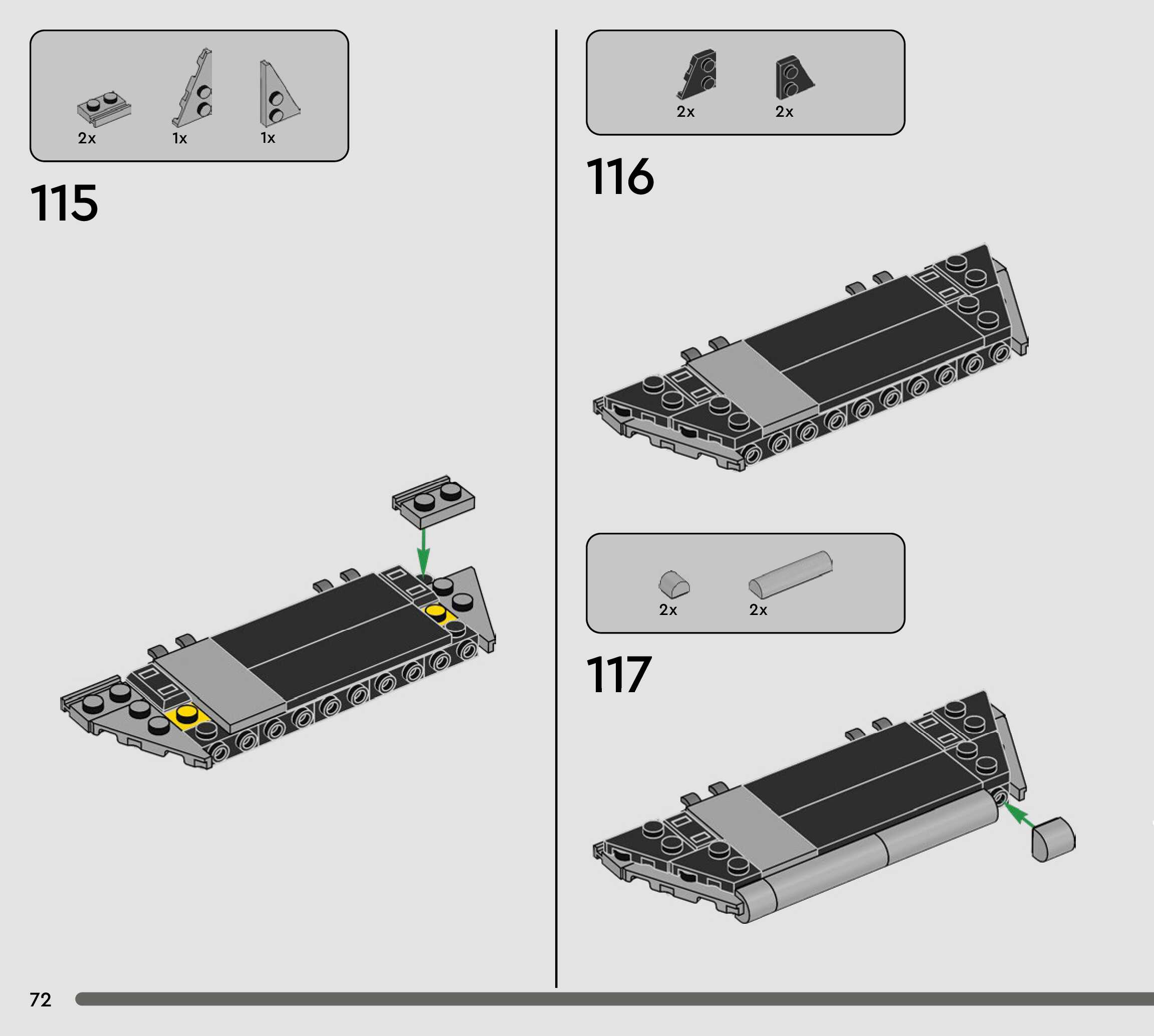 2x 1x 1x

115

2x 2x

116

2x 2x

117

72