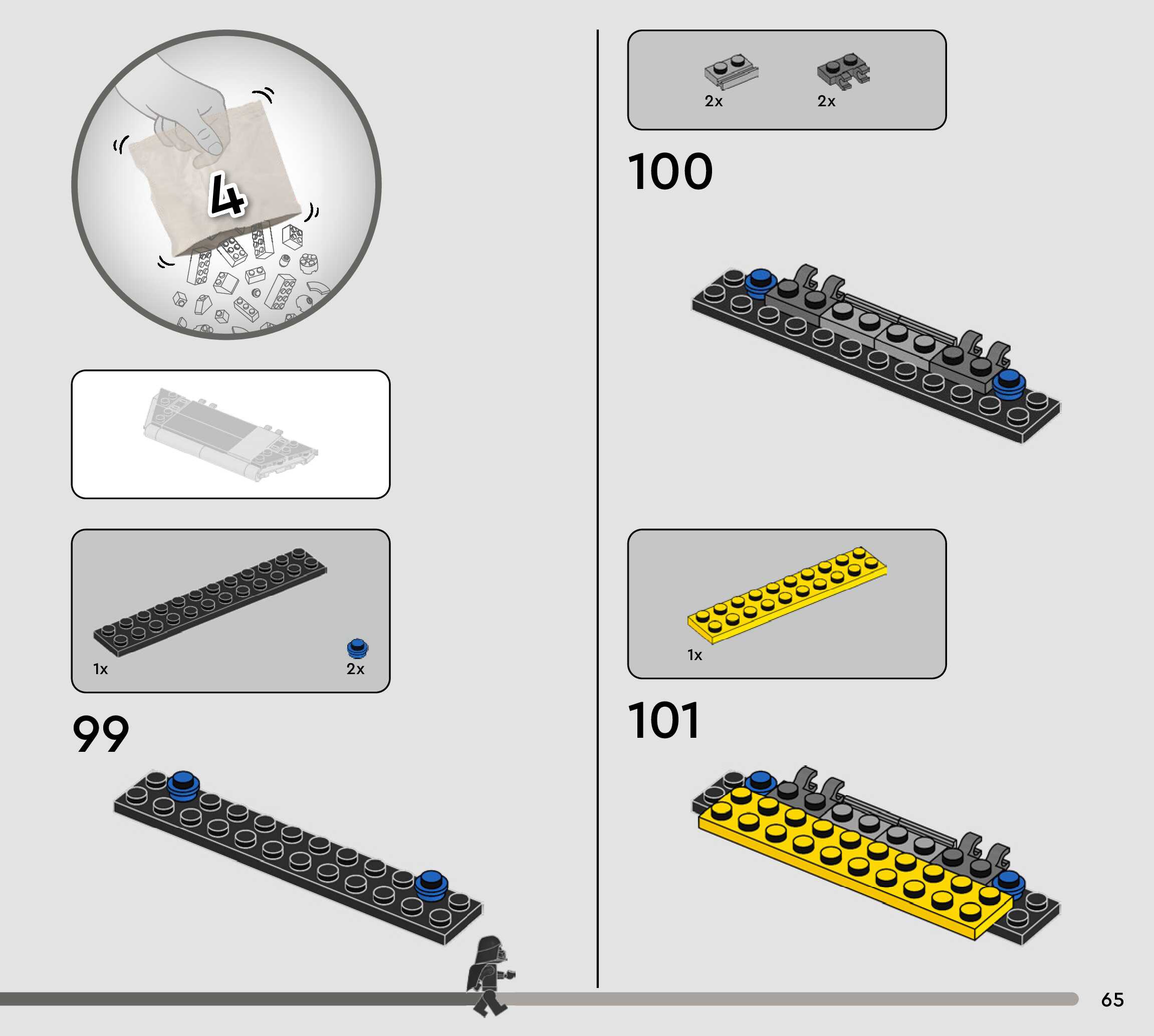 4

1x

2x

99

2x

2x

100

1x

101

65