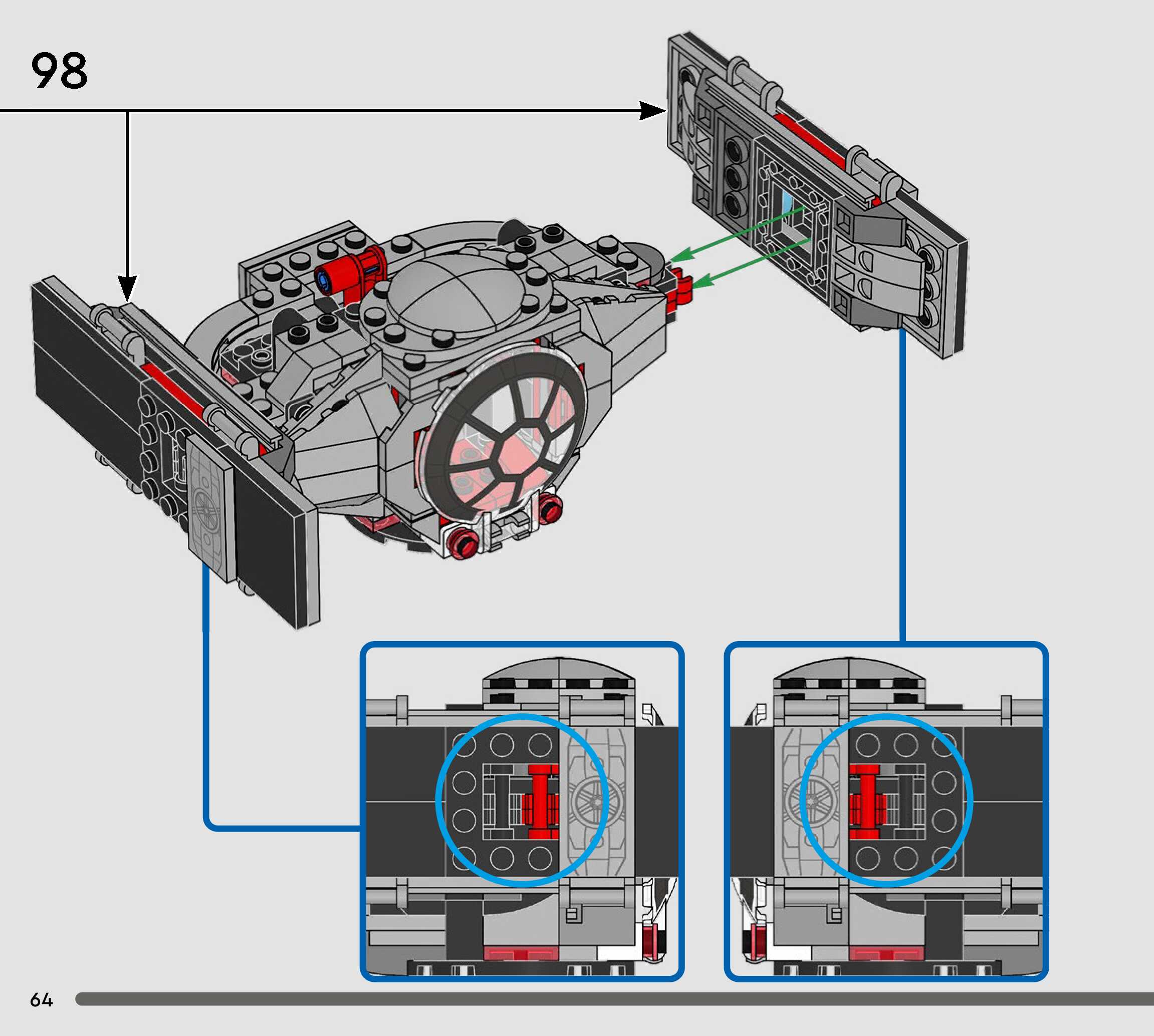 98

64