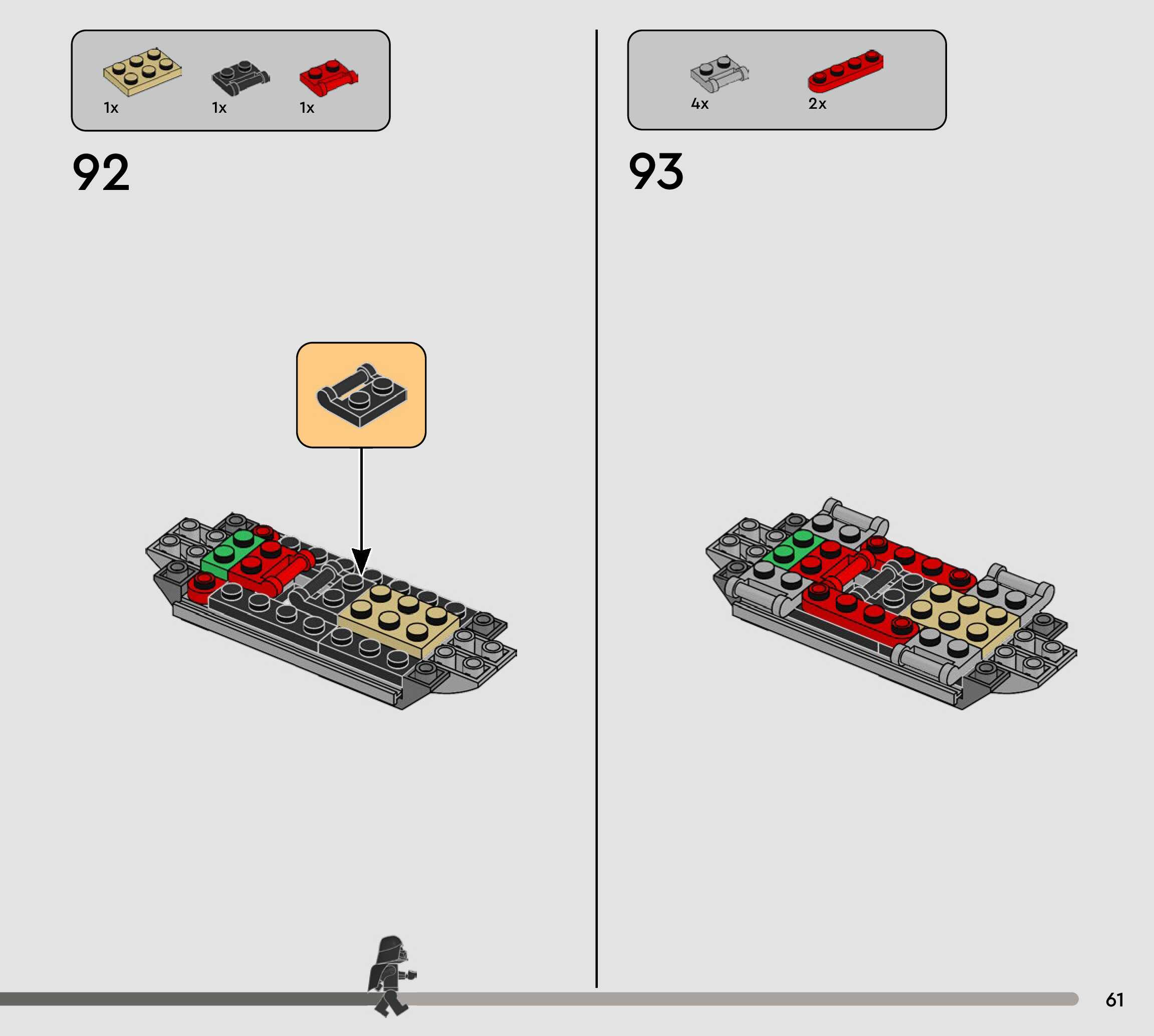 1x 1x 1x

92

4x 2x

93

61