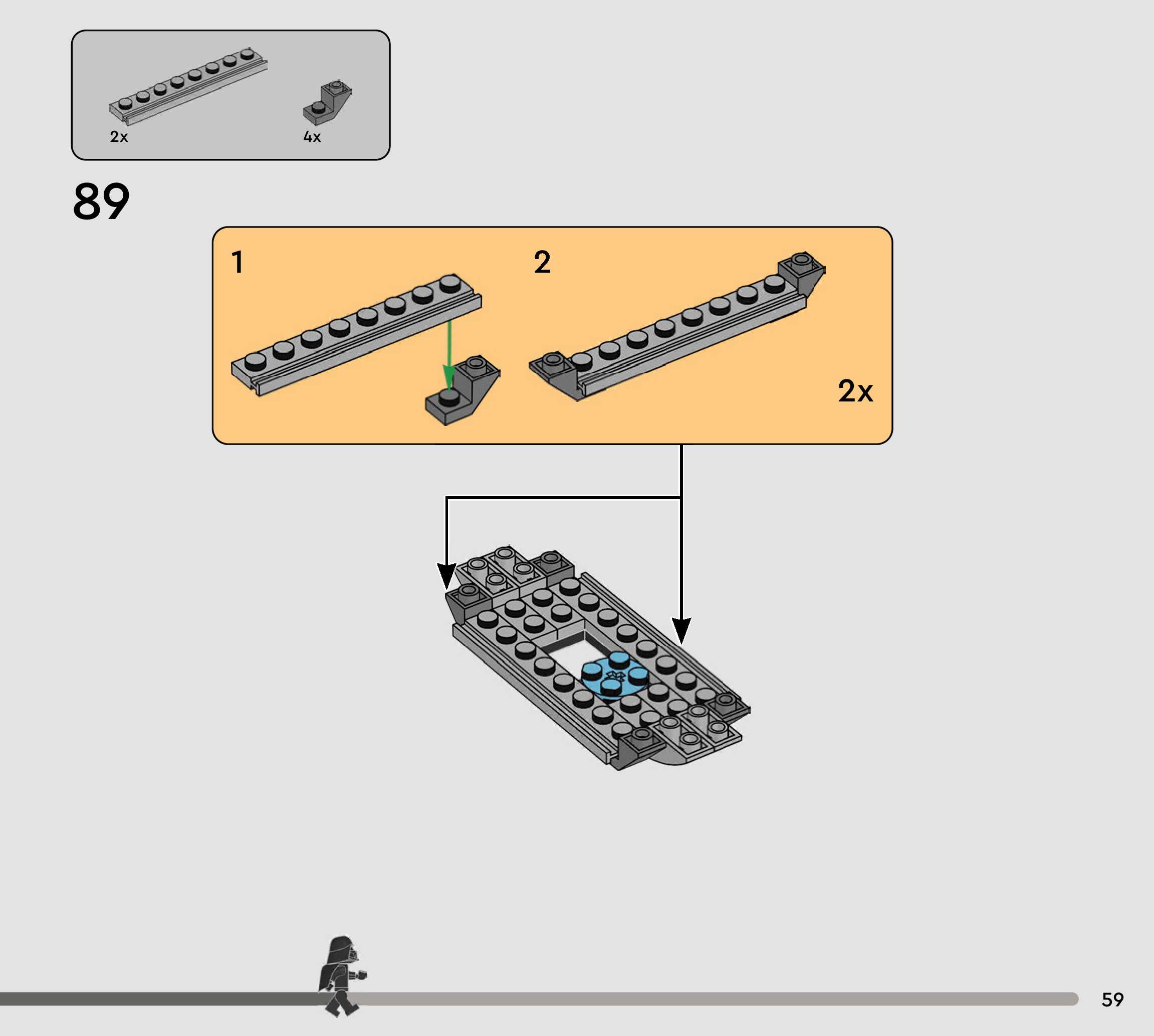 2x
4x

89

1

2

2x

59