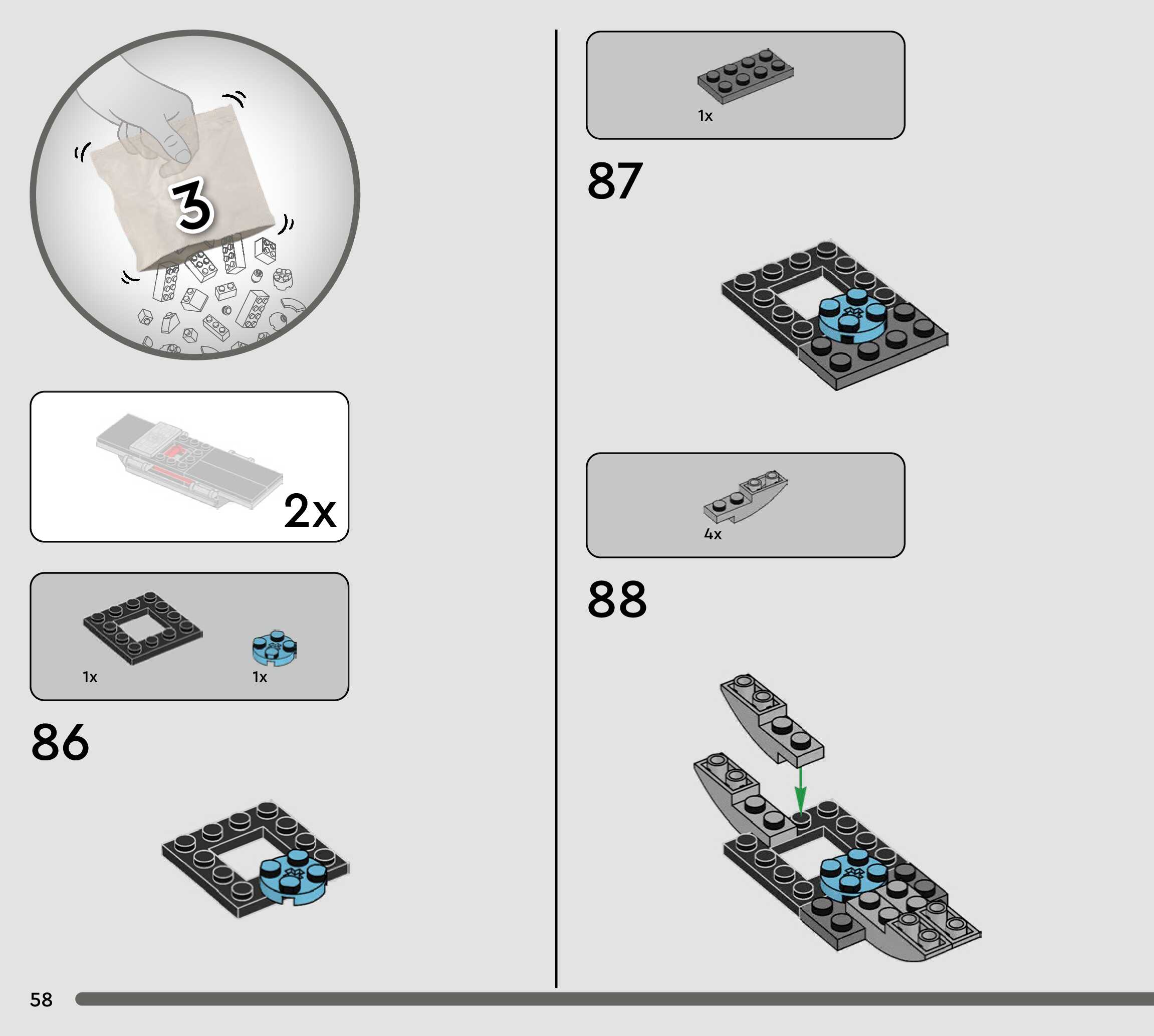 3

2x

1x

1x

86

1x

87

4x

88

58