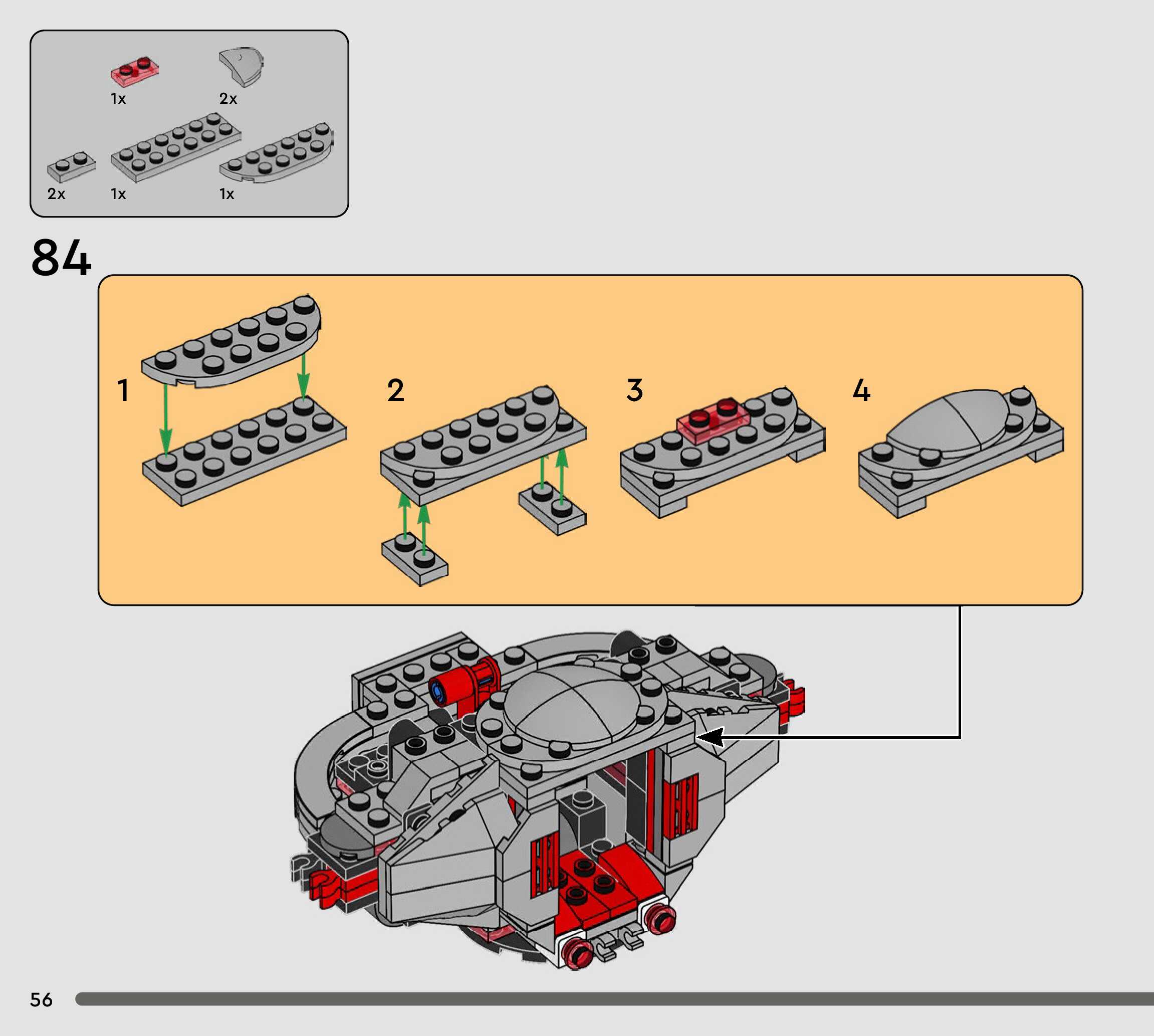 1x
2x
2x
1x
1x

84

1
2
3
4

56