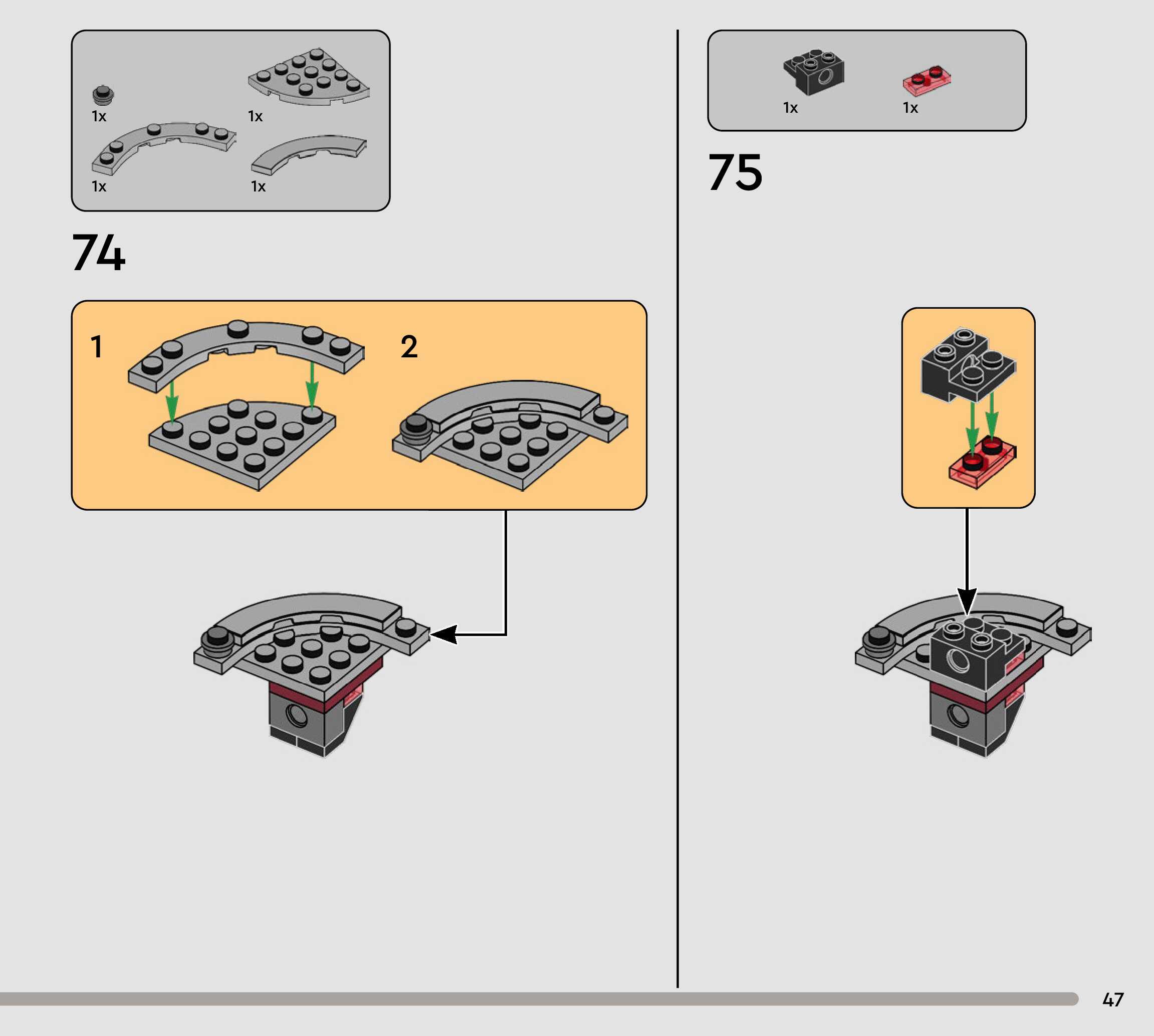 1x

1x

1x

1x

74

1

2

1x

1x

75

47