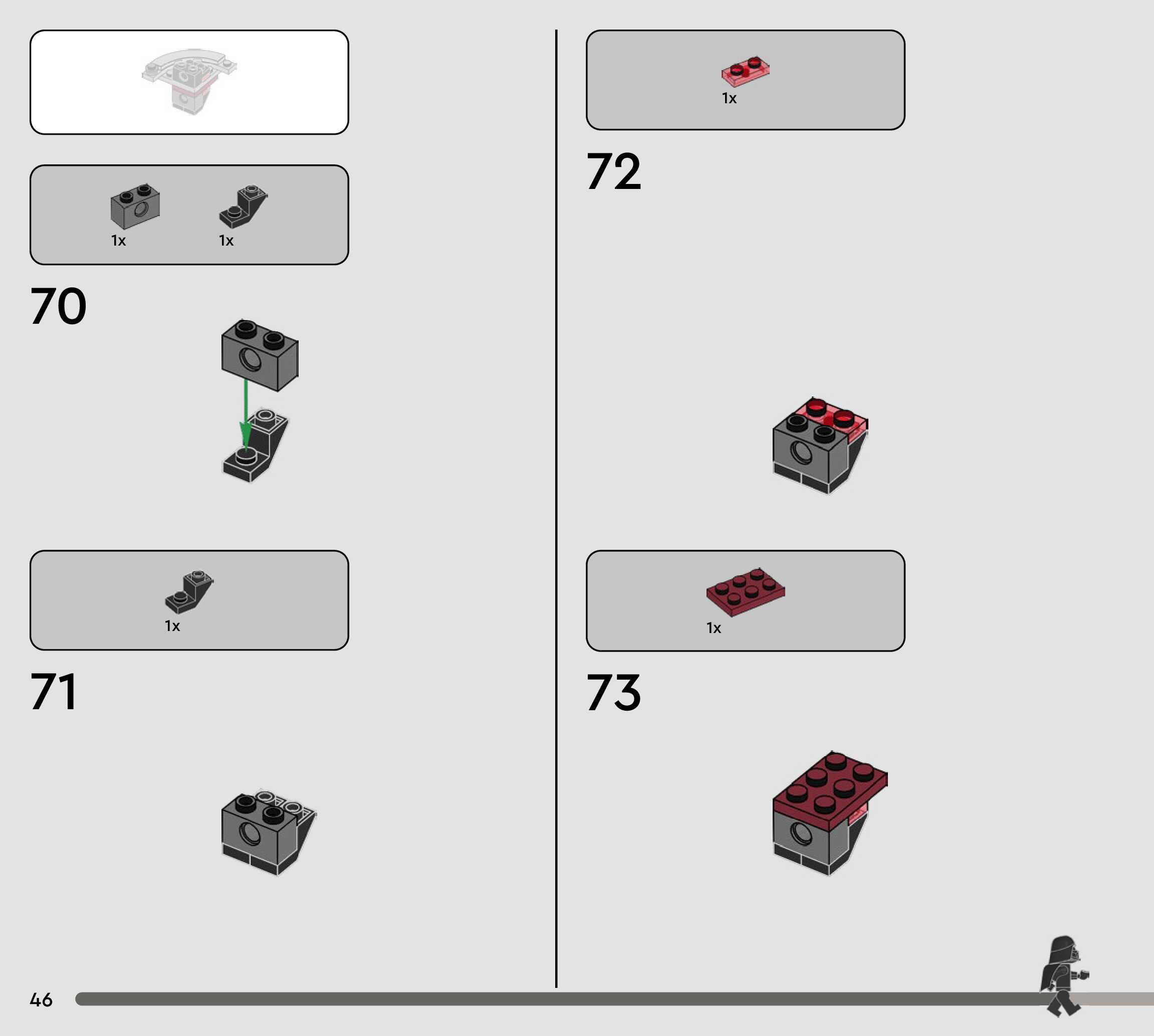 1x 1x

70

1x

71

1x

72

1x

73

46