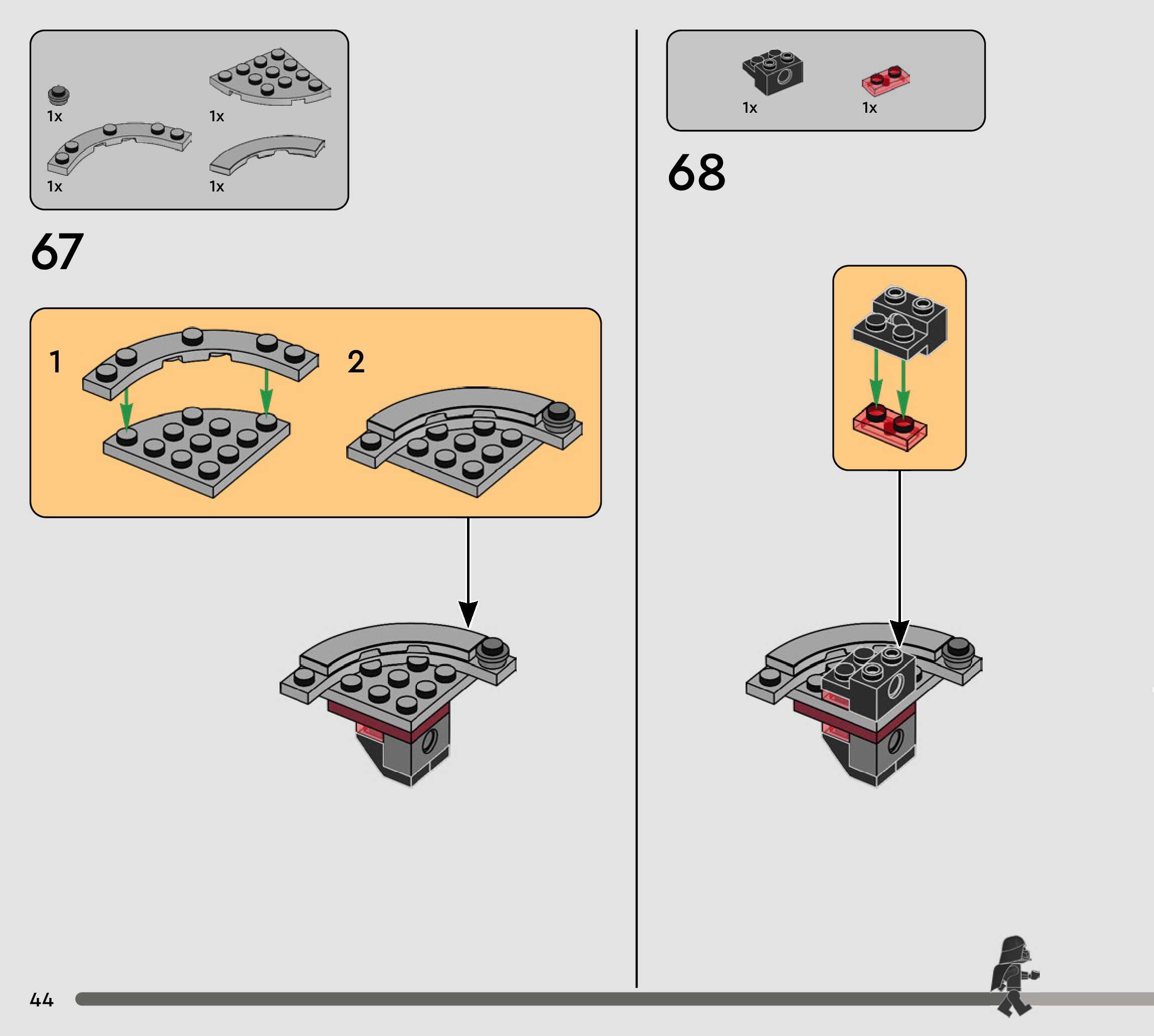 1x
1x
1x
1x

67

1
2

1x
1x

68

44