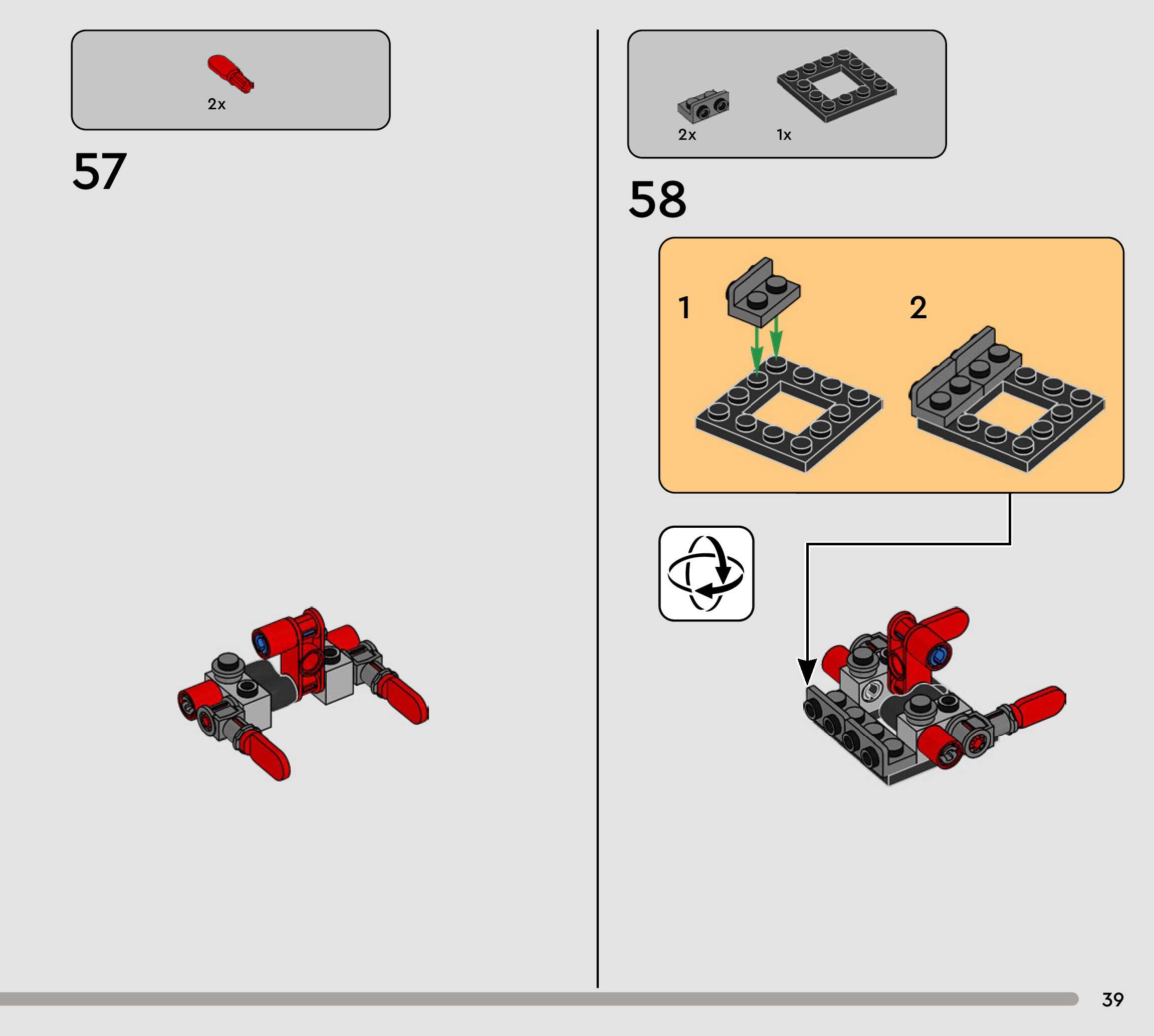 2x

57

2x 1x

58

1

2

39