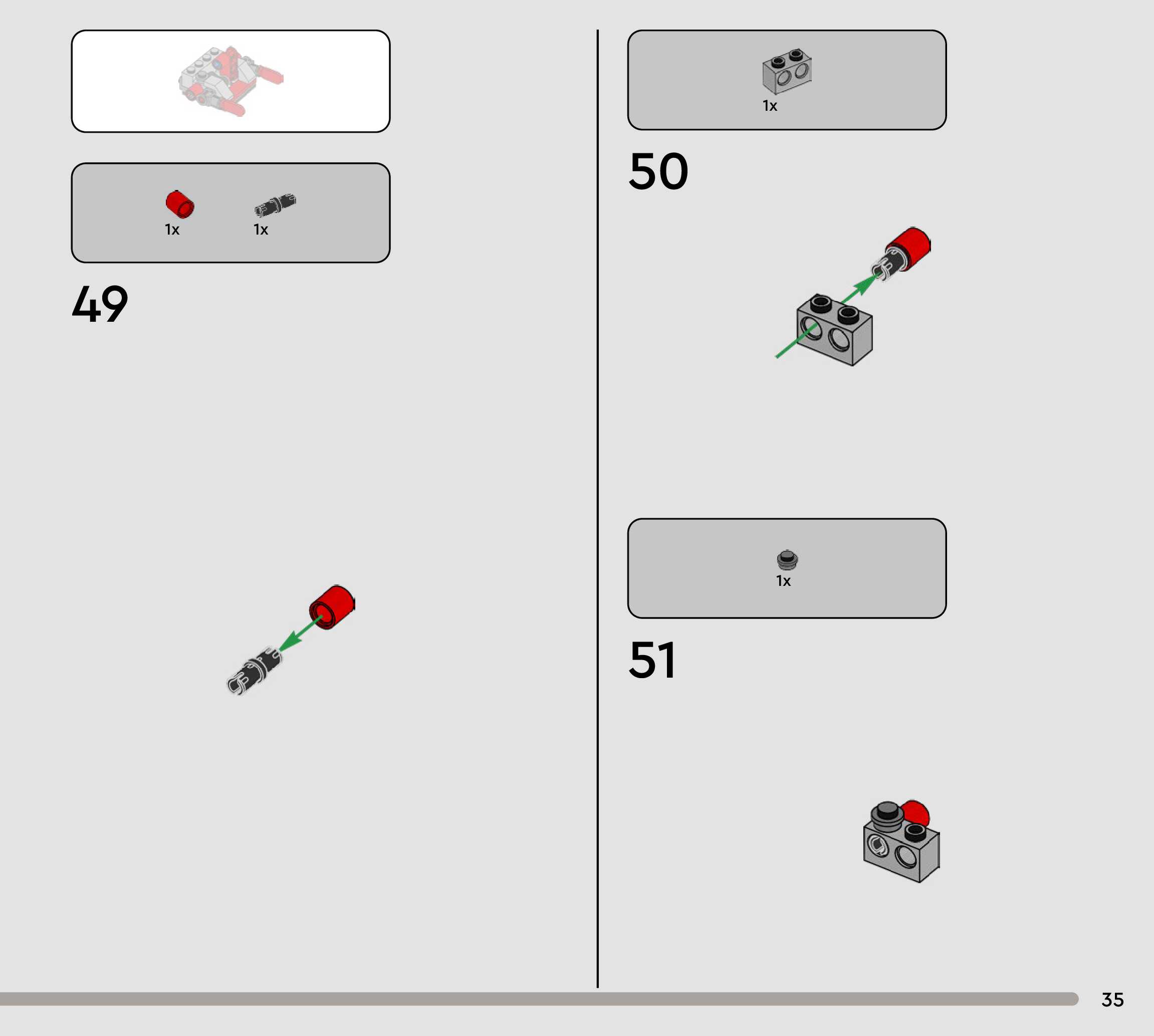 1x 1x

49

1x

50

1x

51

35