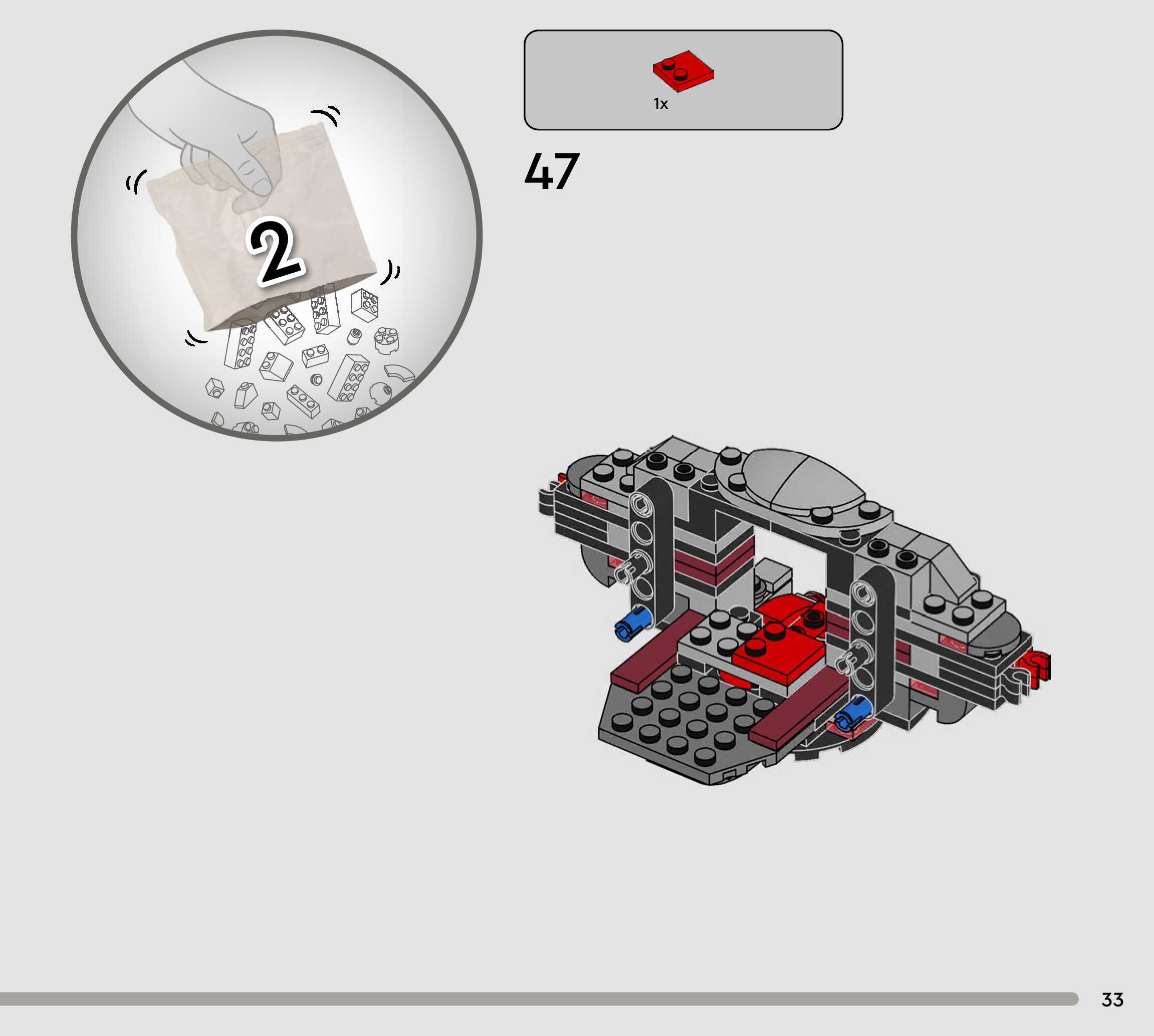 2

1x

47

33