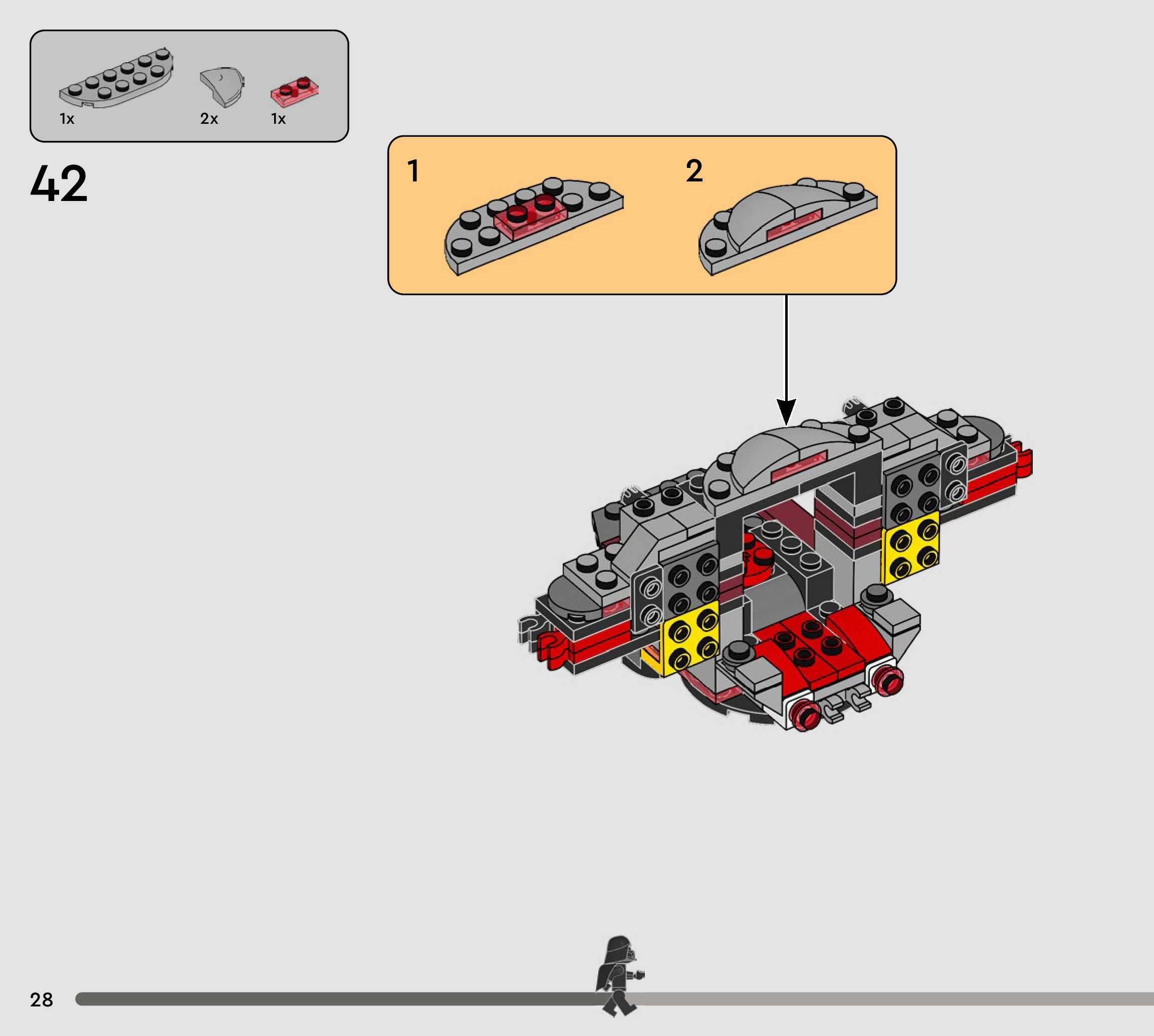 1x
2x
1x

42

1
2

28