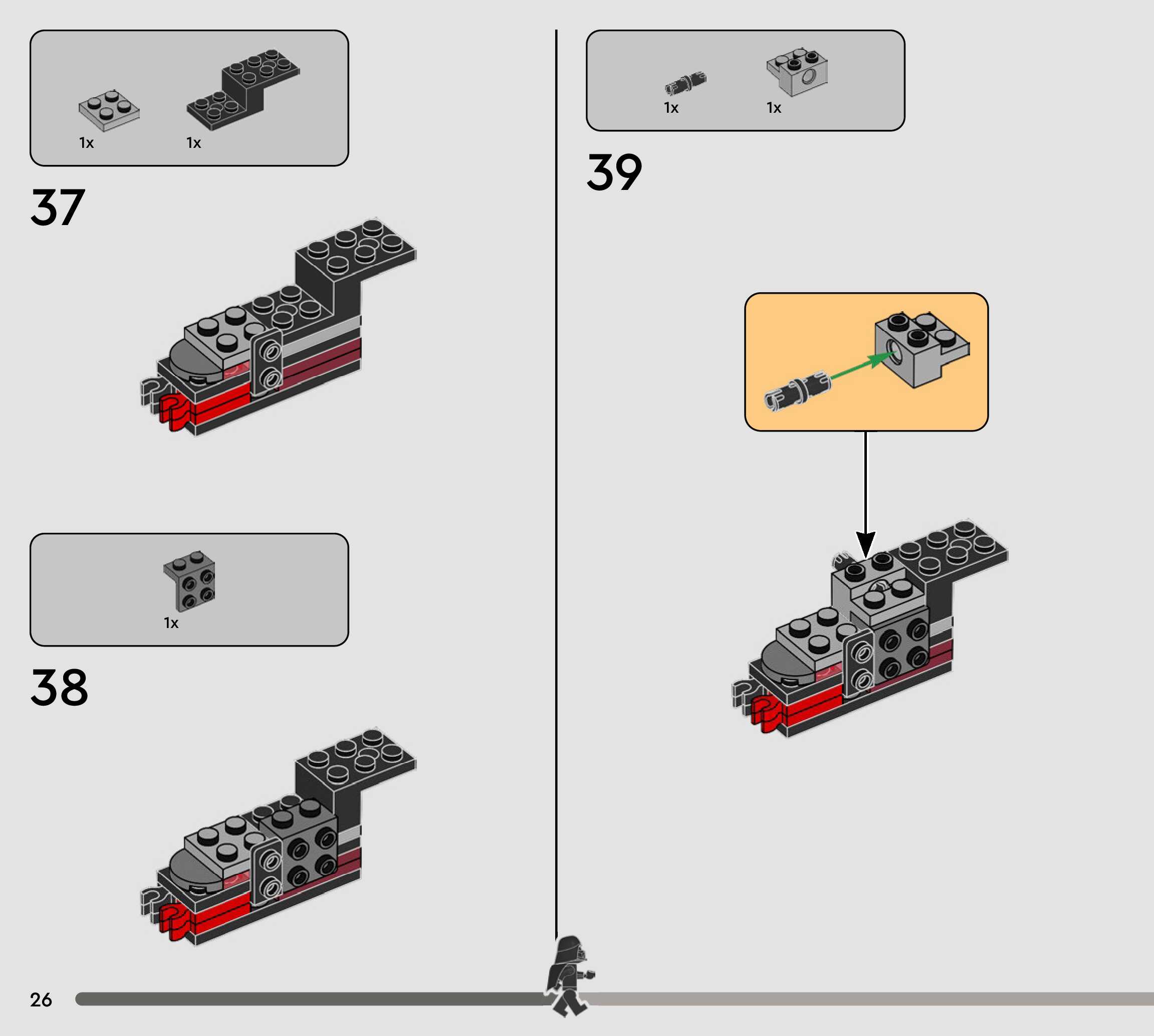 1x 1x

37

1x

38

1x 1x

39

26