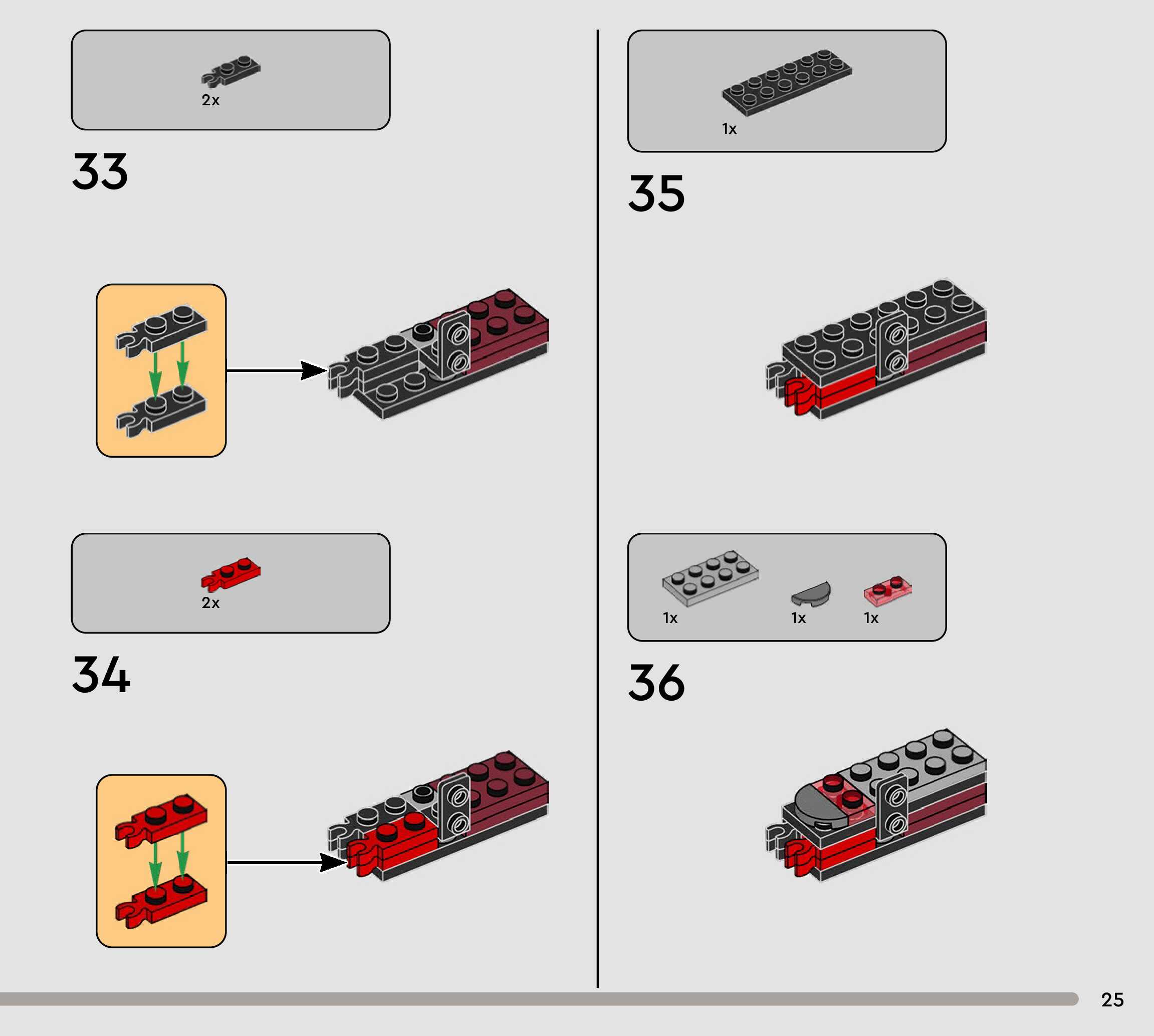 2x

33

2x

34

1x

35

1x
1x
1x

36

25