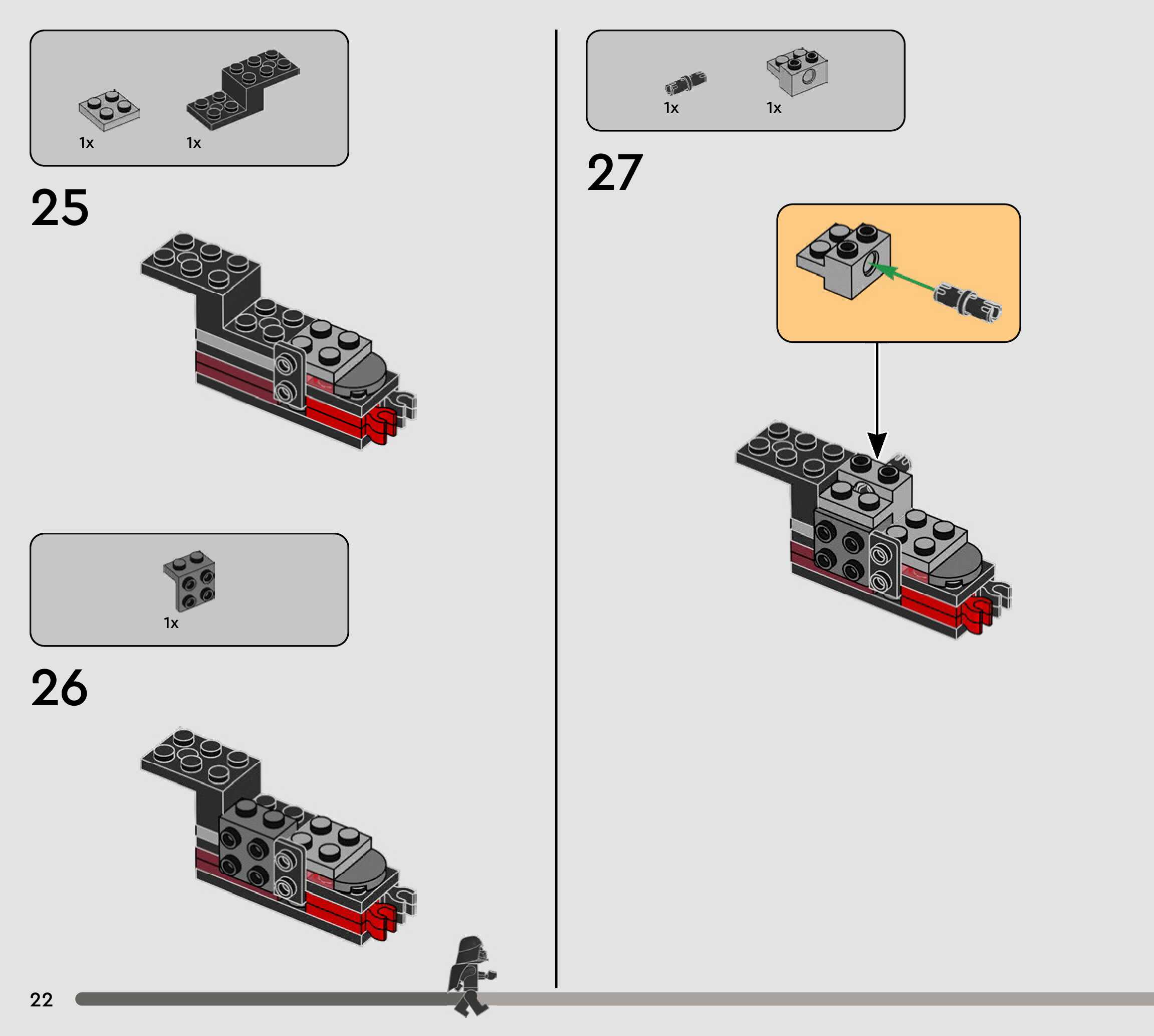 1x 1x

25

1x

26

1x 1x

27

22