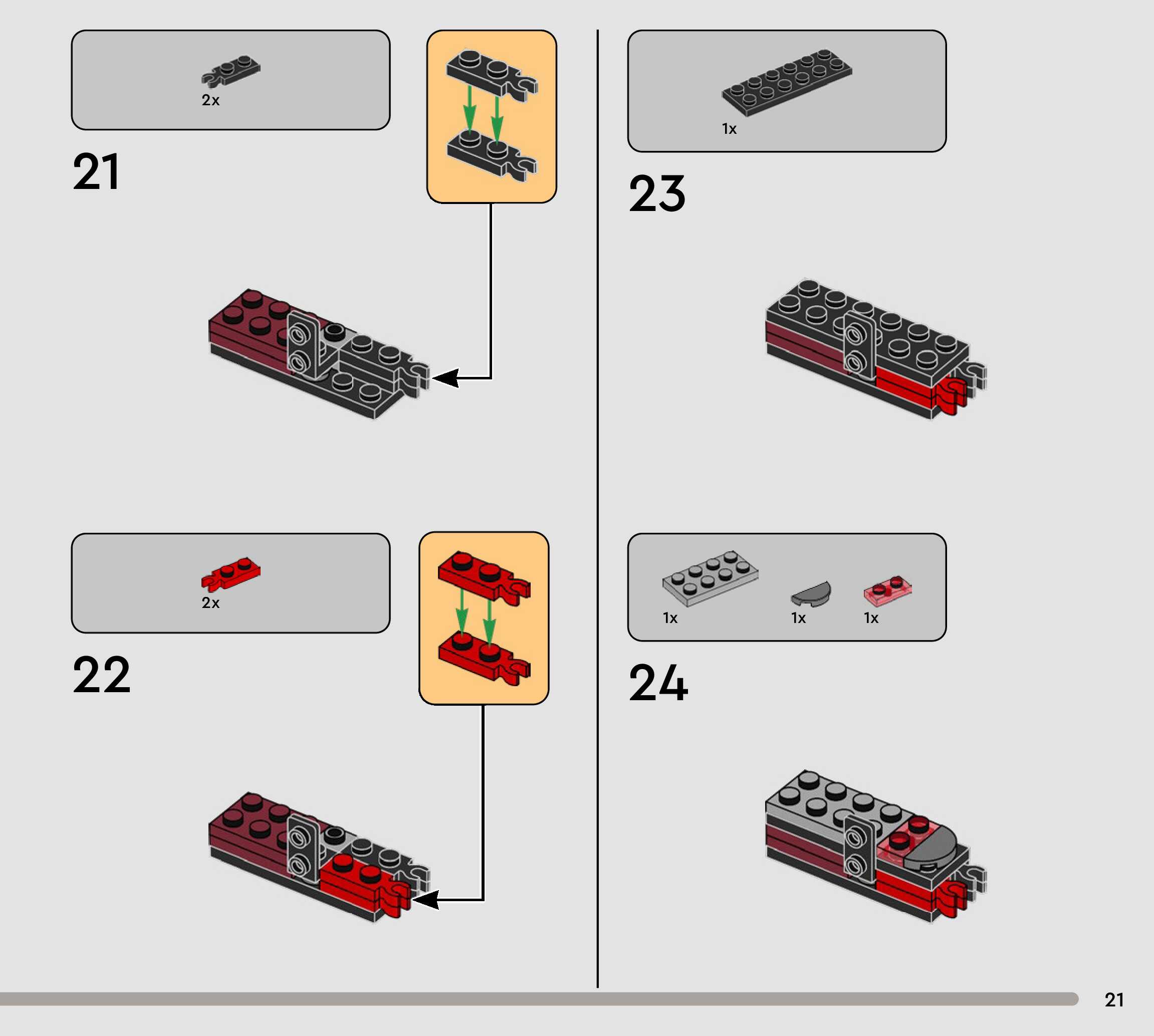 2x

21

2x

22

1x

23

1x 1x 1x

24

21