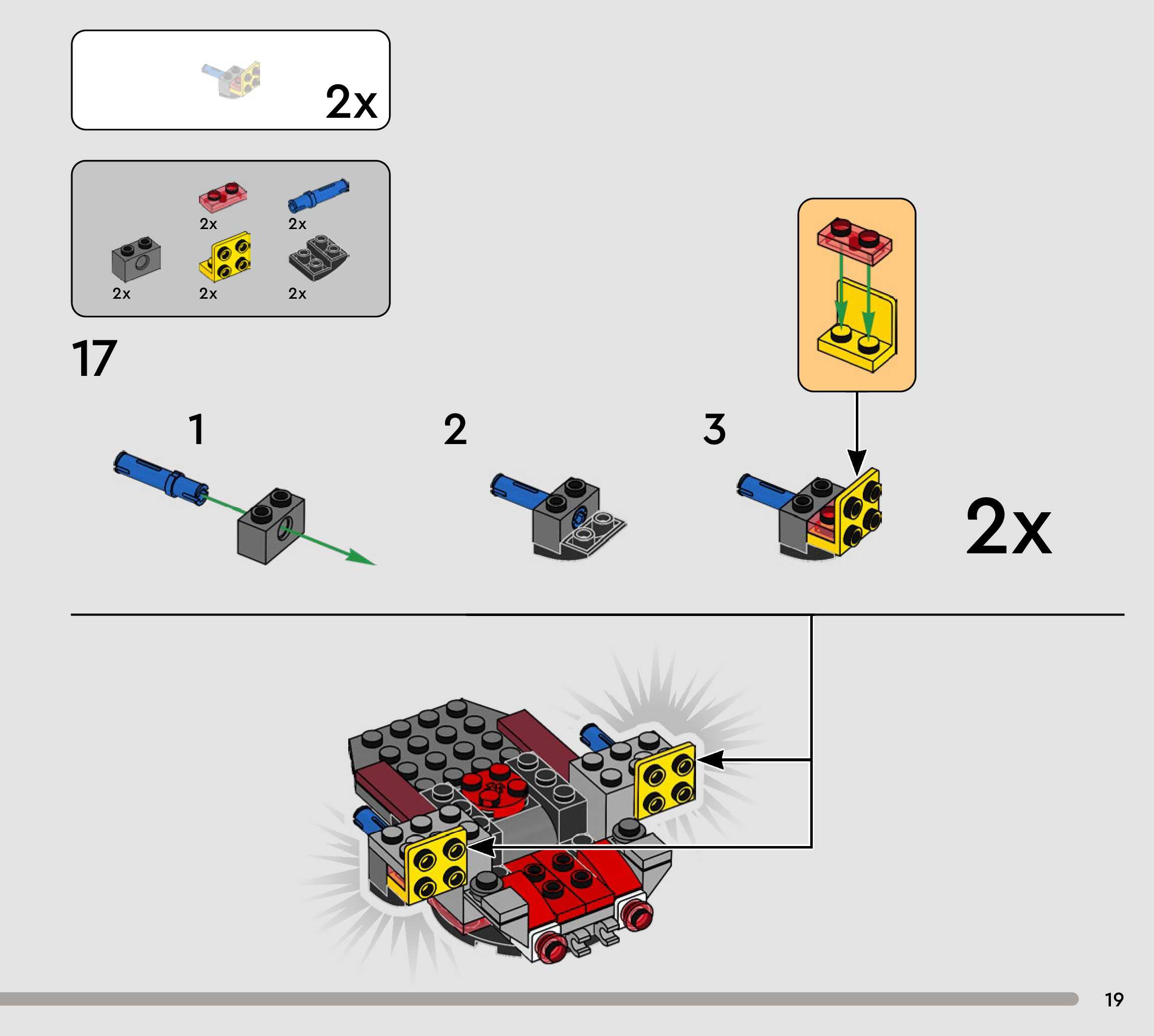 2x

2x 2x
2x 2x 2x

17

1

2

3

2x

19