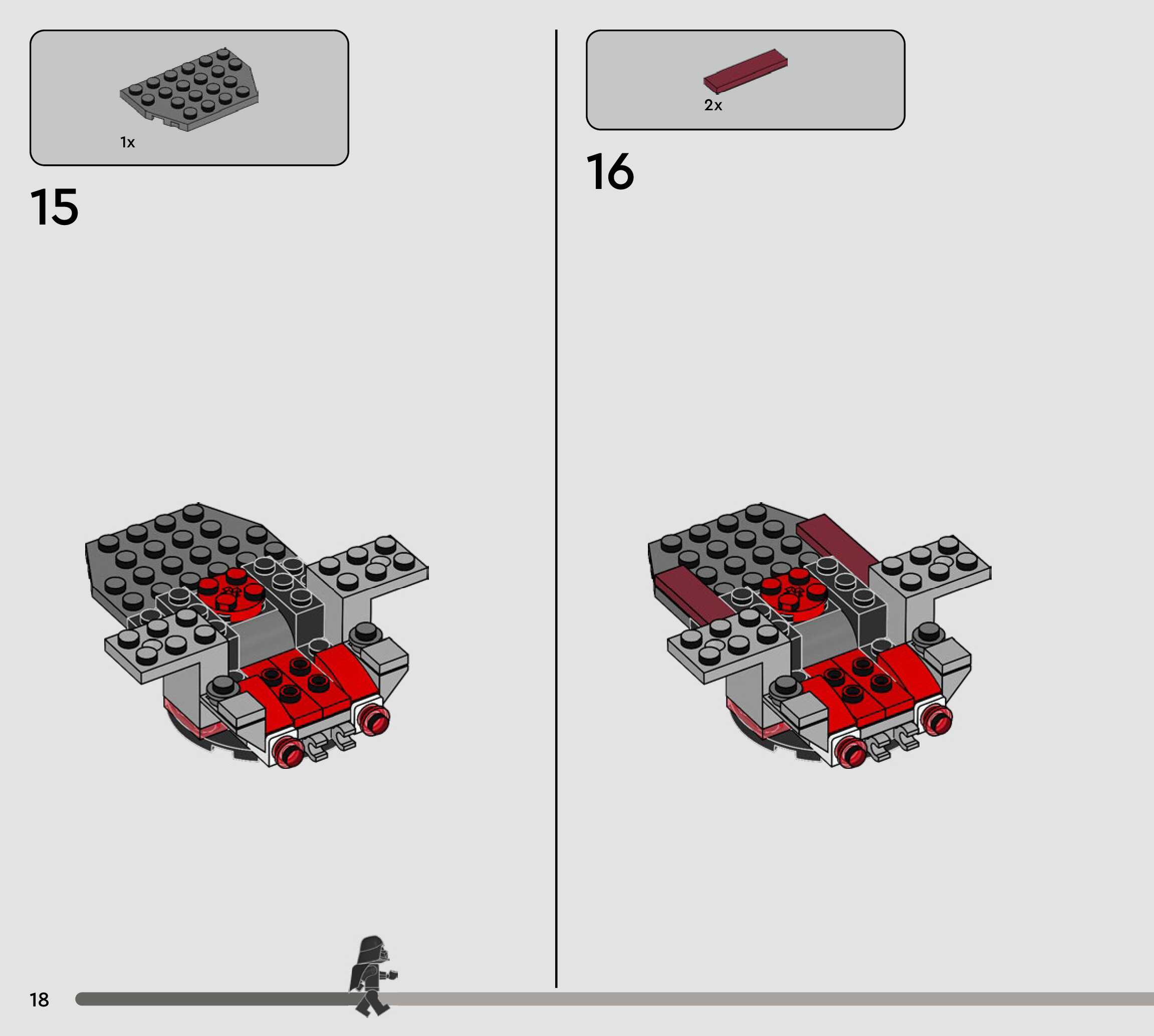 1x

15

2x

16

18