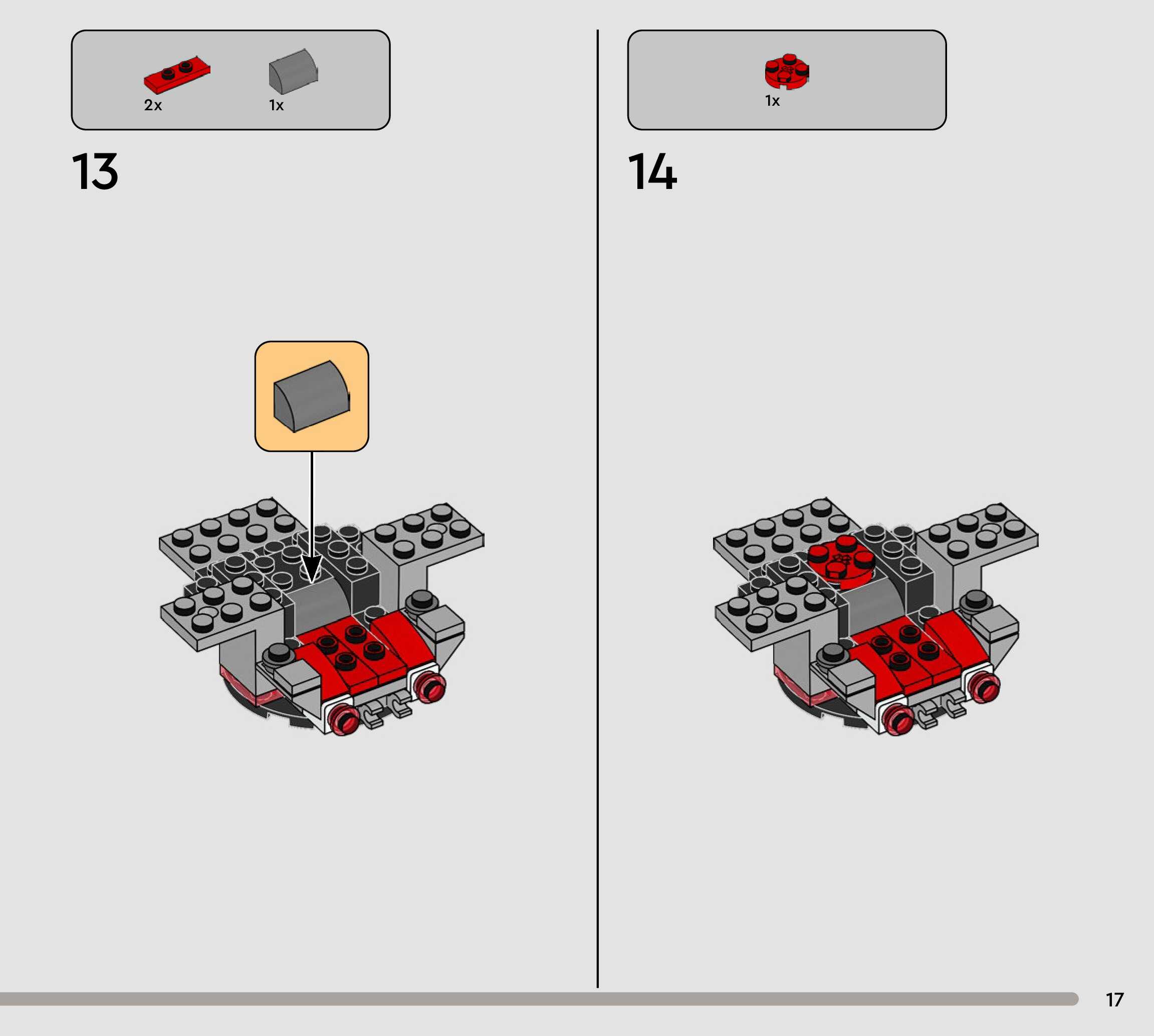 2x
1x

13

1x

14

17