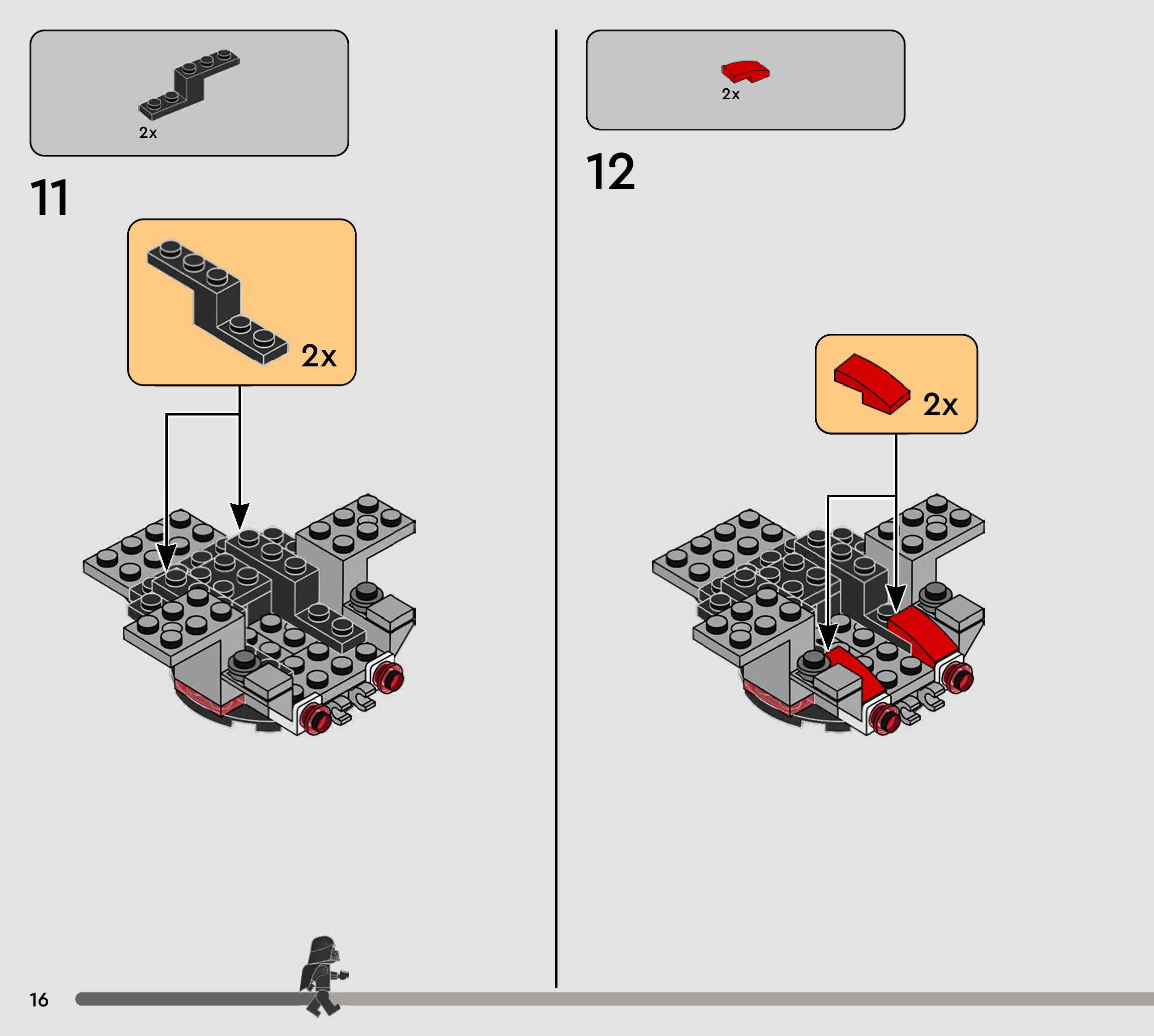 2x

11

2x

2x

12

2x

16