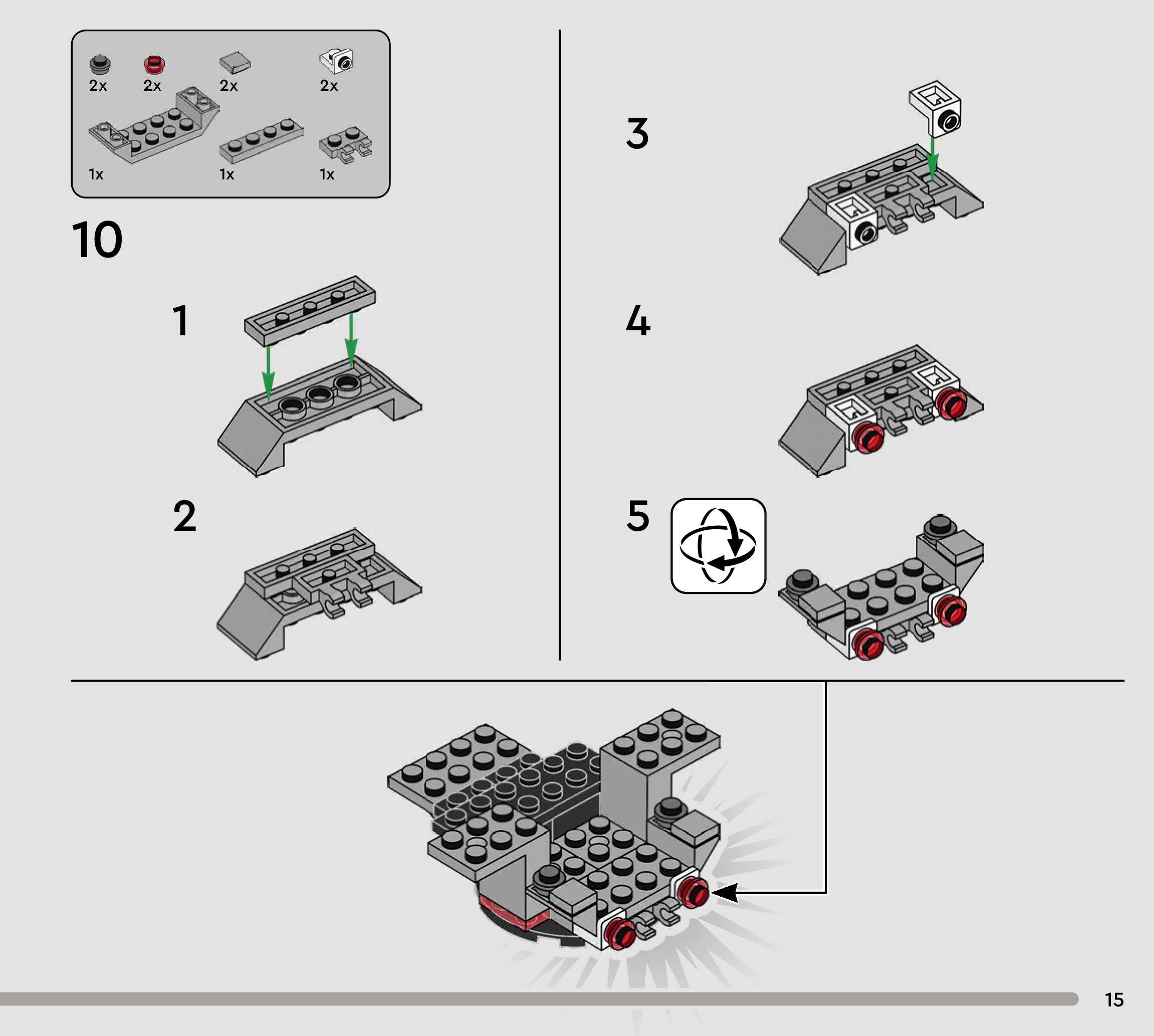 2x 2x 2x 2x

1x 1x 1x

10

1

2

3

4

5

15