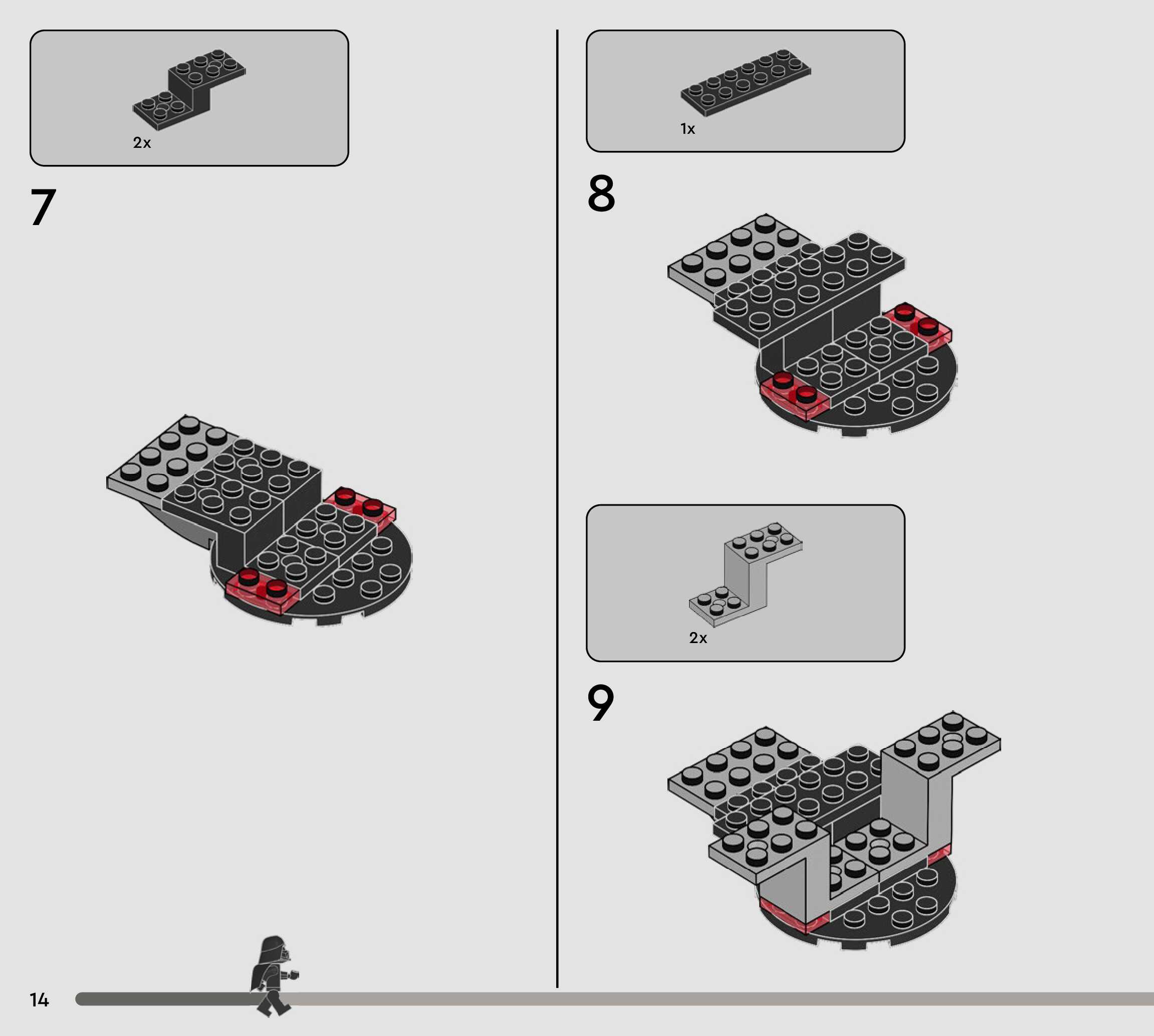 2x

7

1x

8

2x

9

14