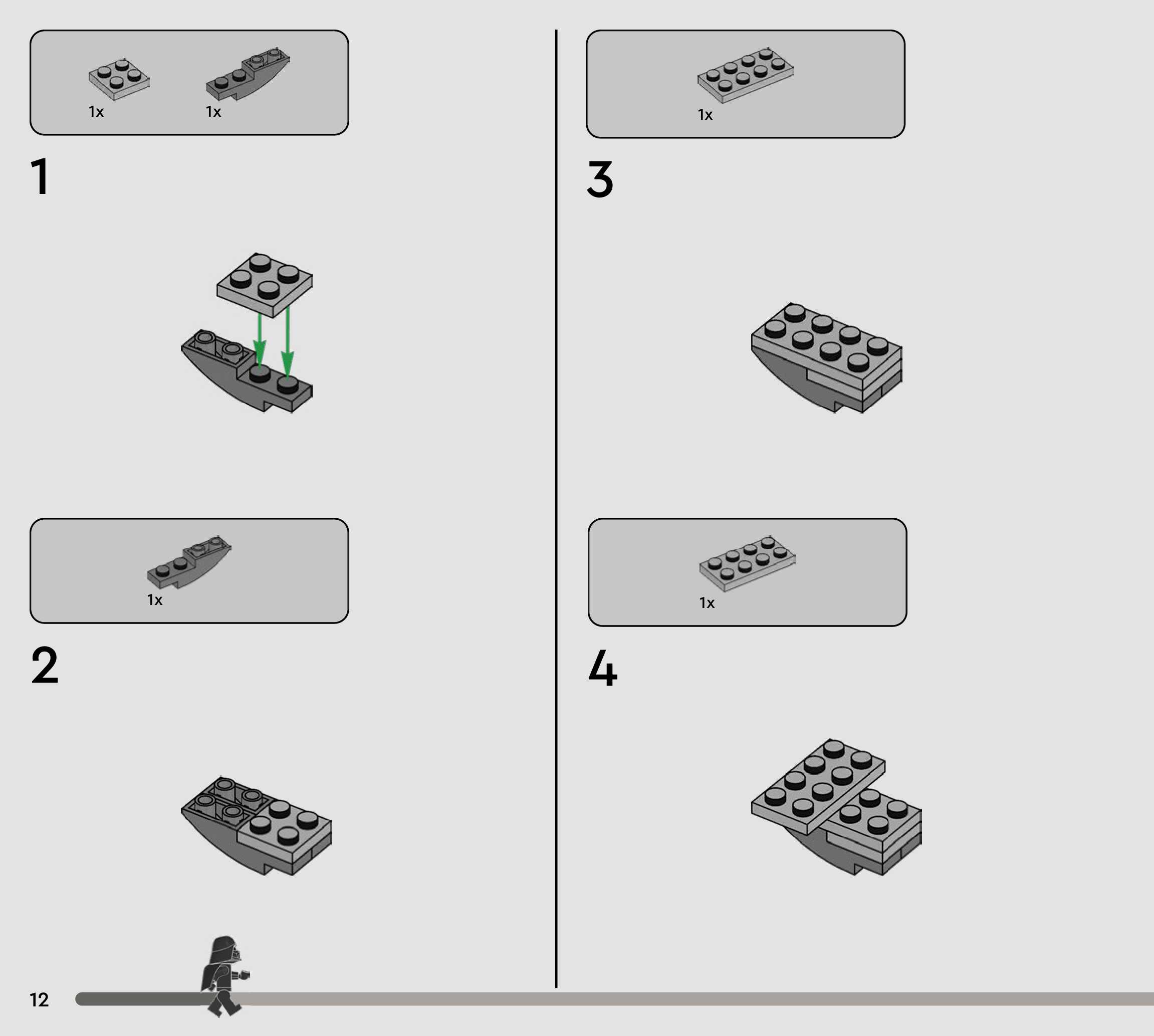 1x 1x

1

1x

2

1x

3

1x

4

12