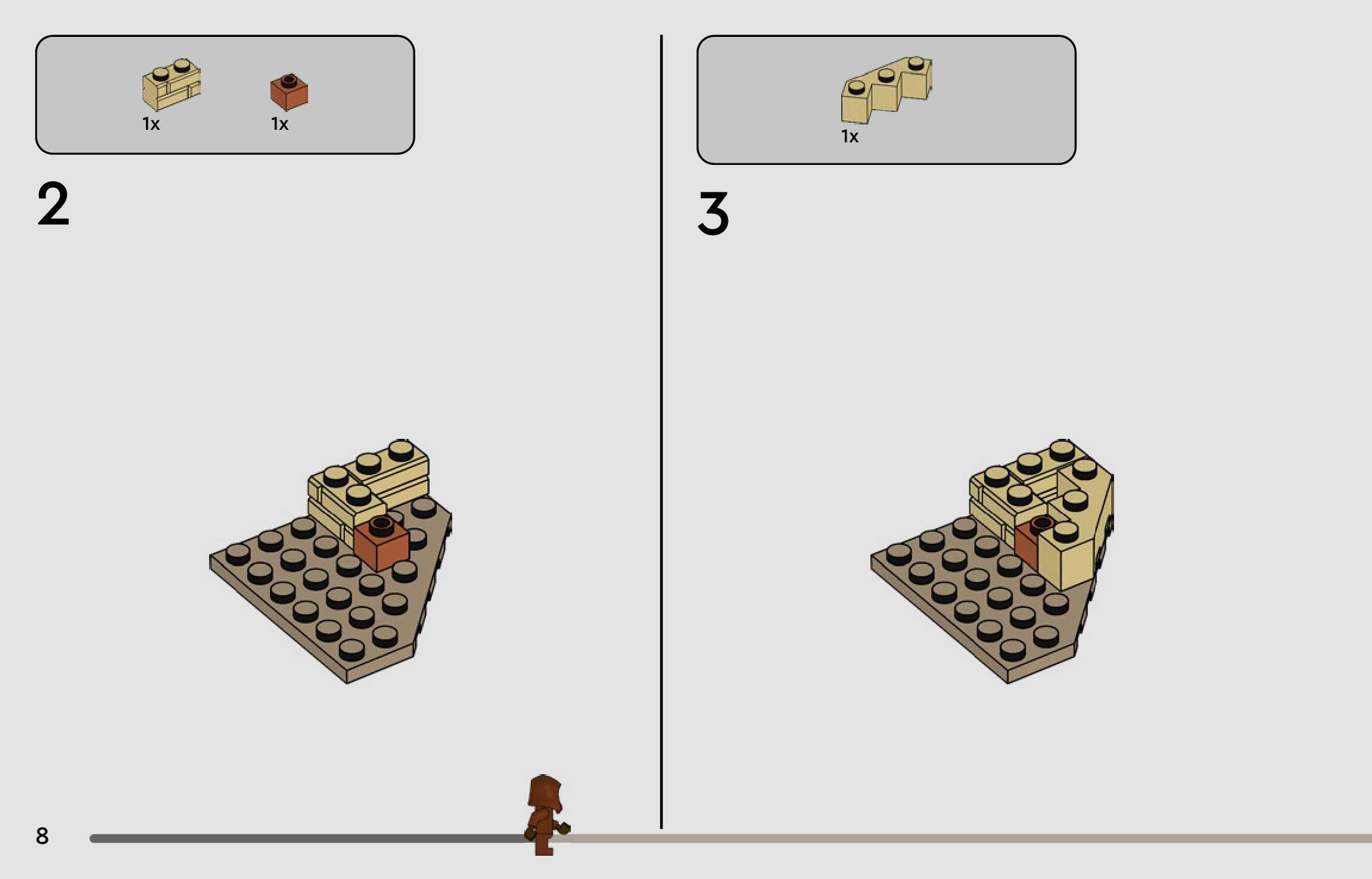 1x 1x

2

1x

3

8