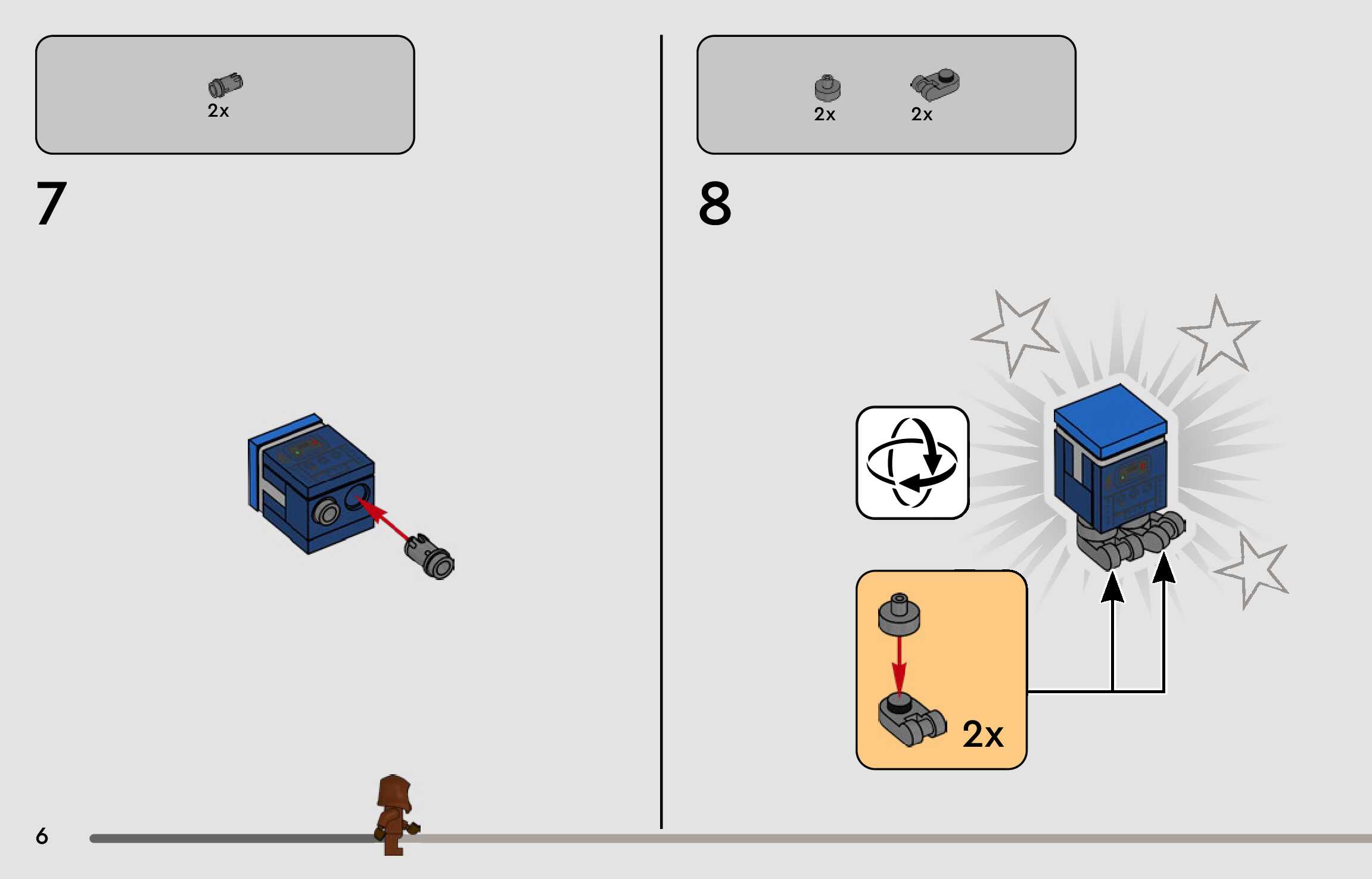 2x

7

2x 2x

8

2x

6