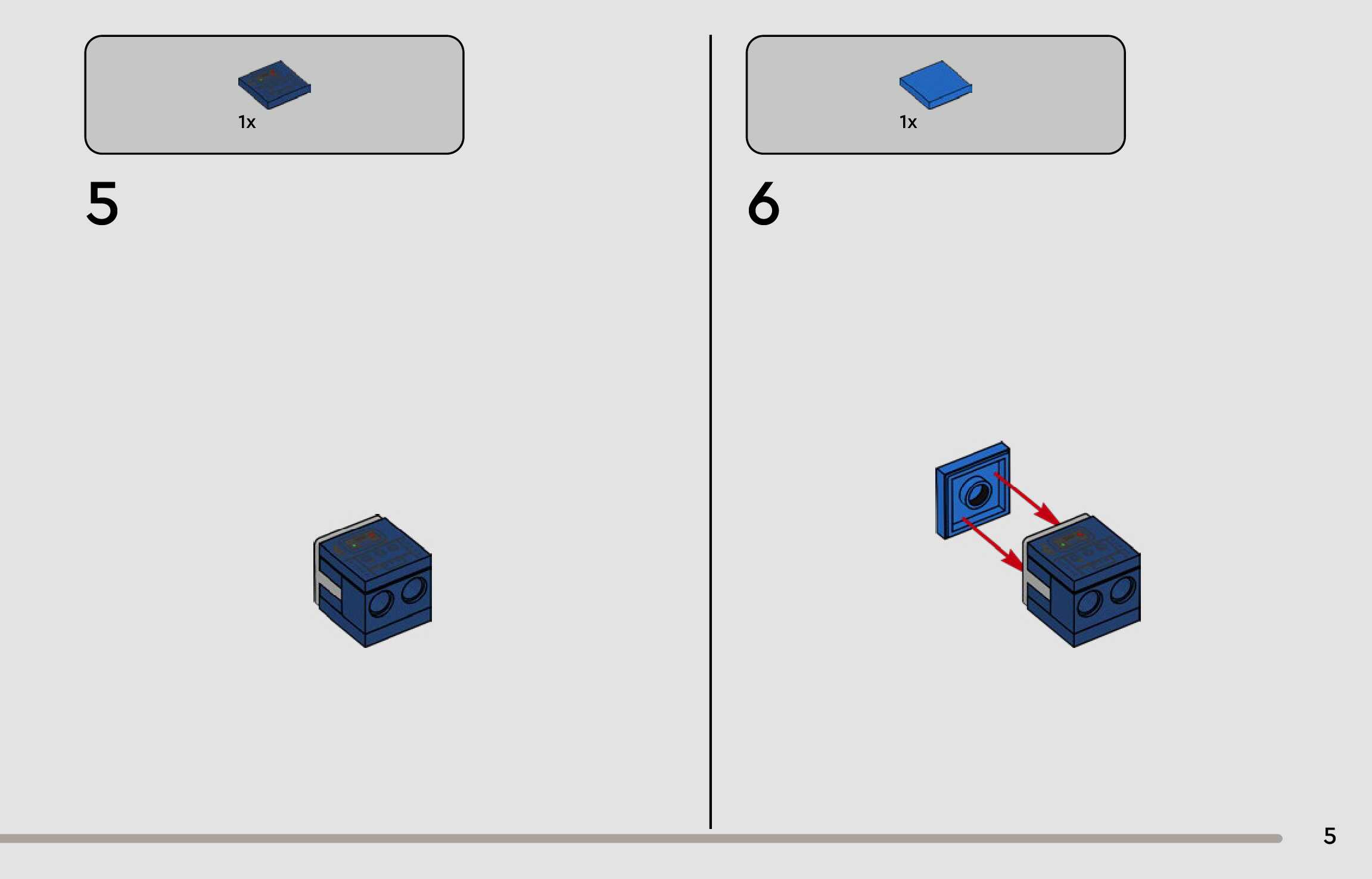 1x

5

1x

6

5