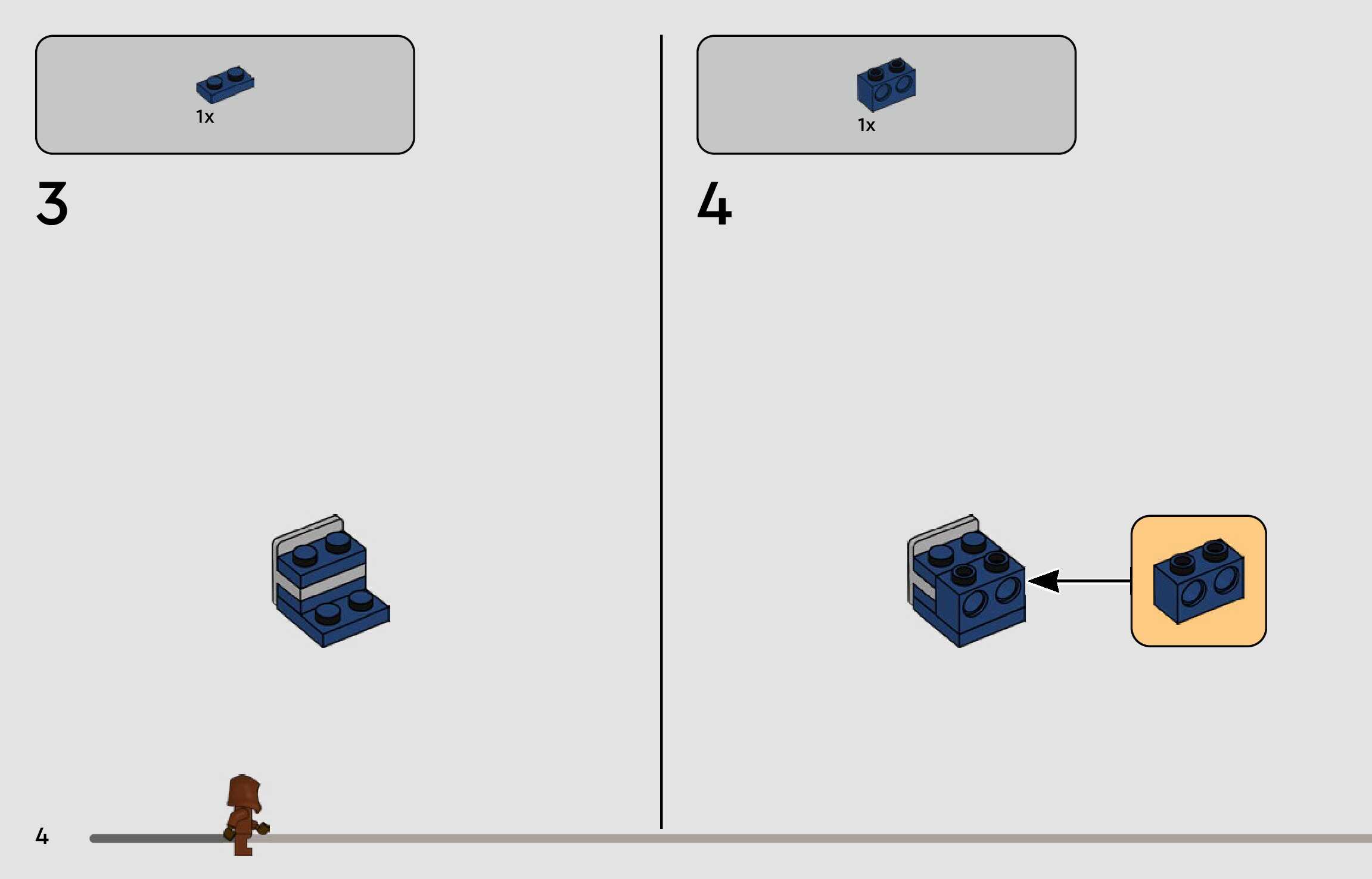 1x

3

1x

4

4