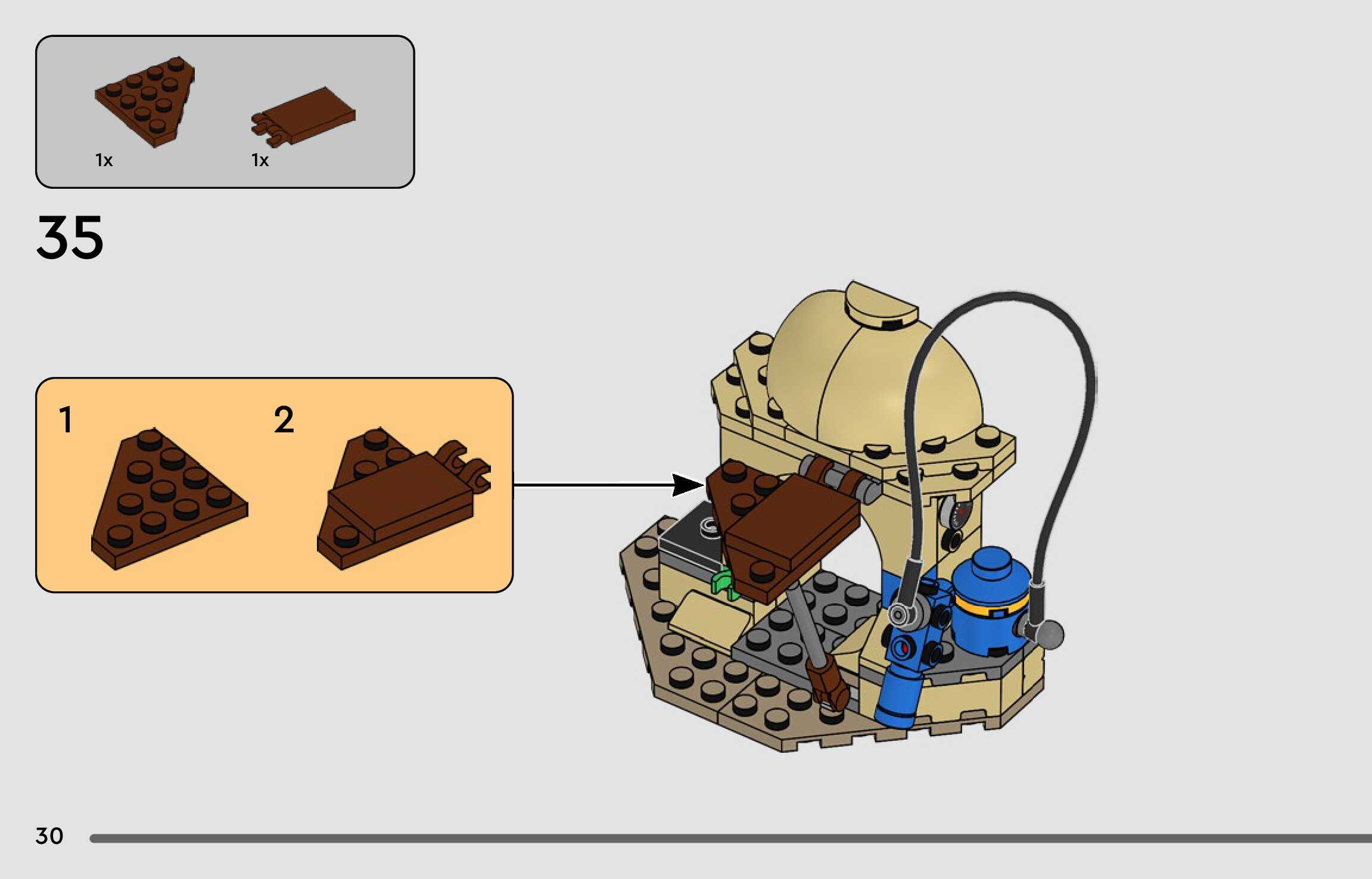 1x

1x

35

1

2

30