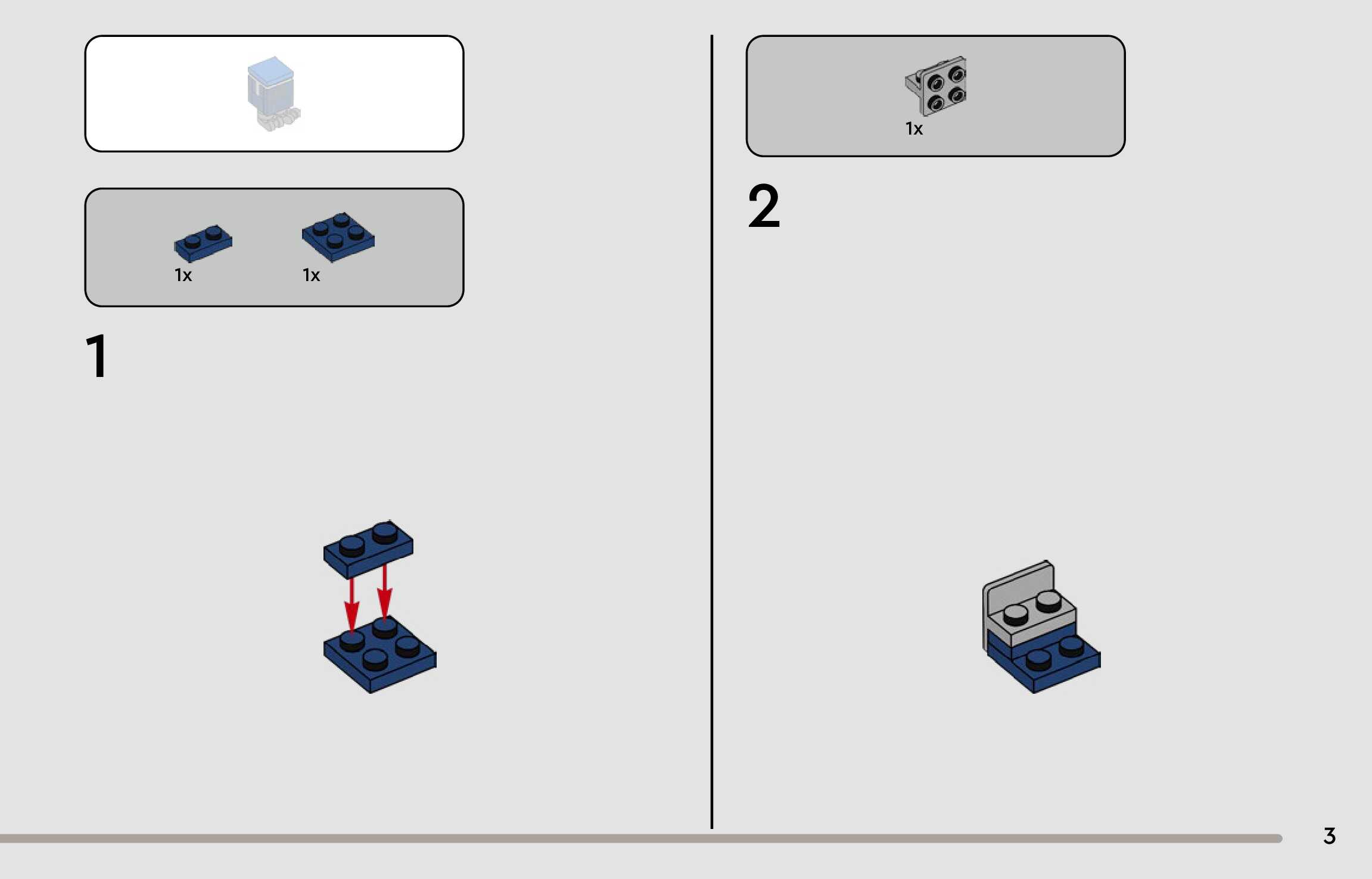 1x 1x

1

1x

2

3