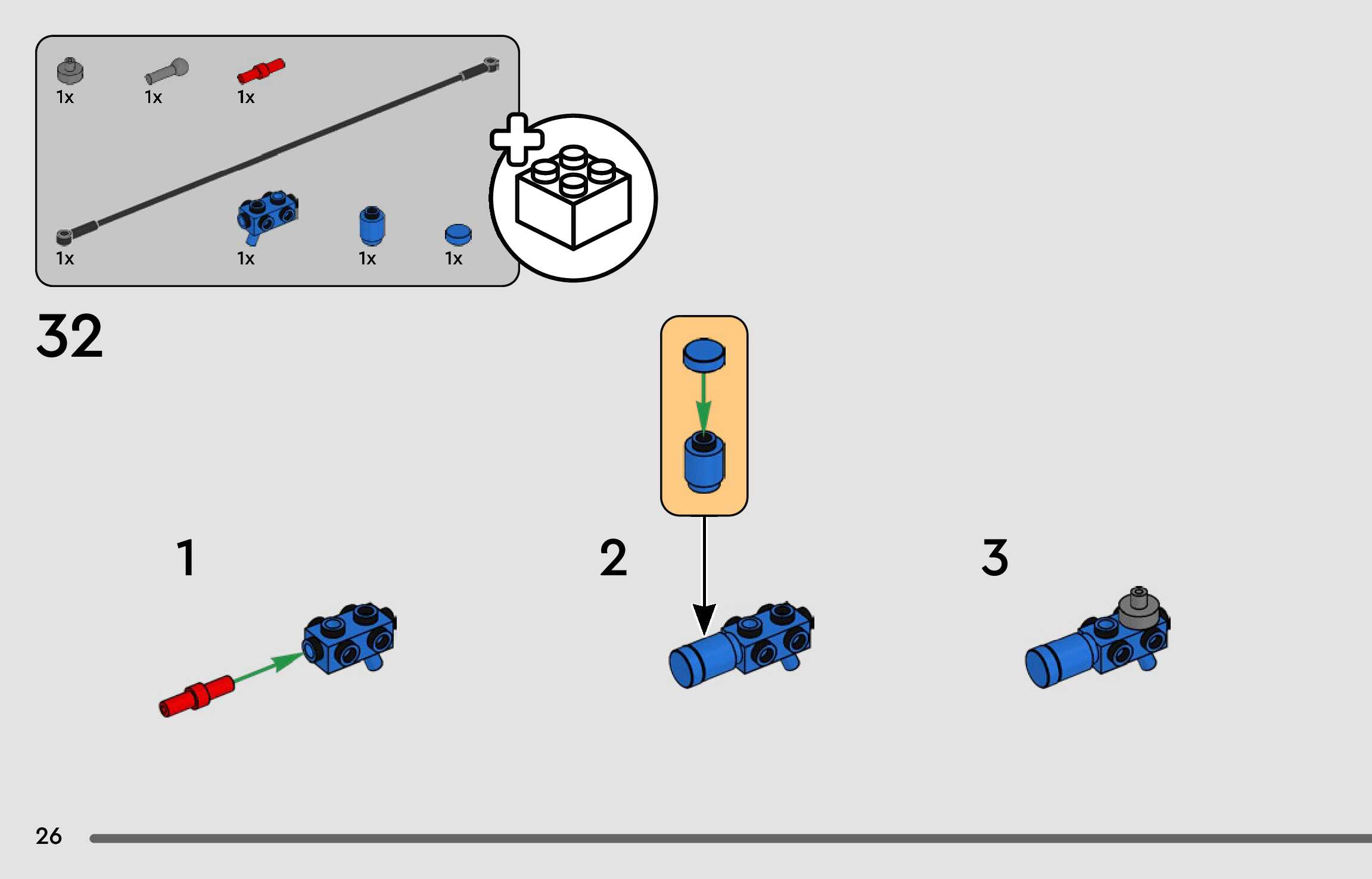 1x 1x 1x

1x 1x 1x 1x

32

1

2

3

26