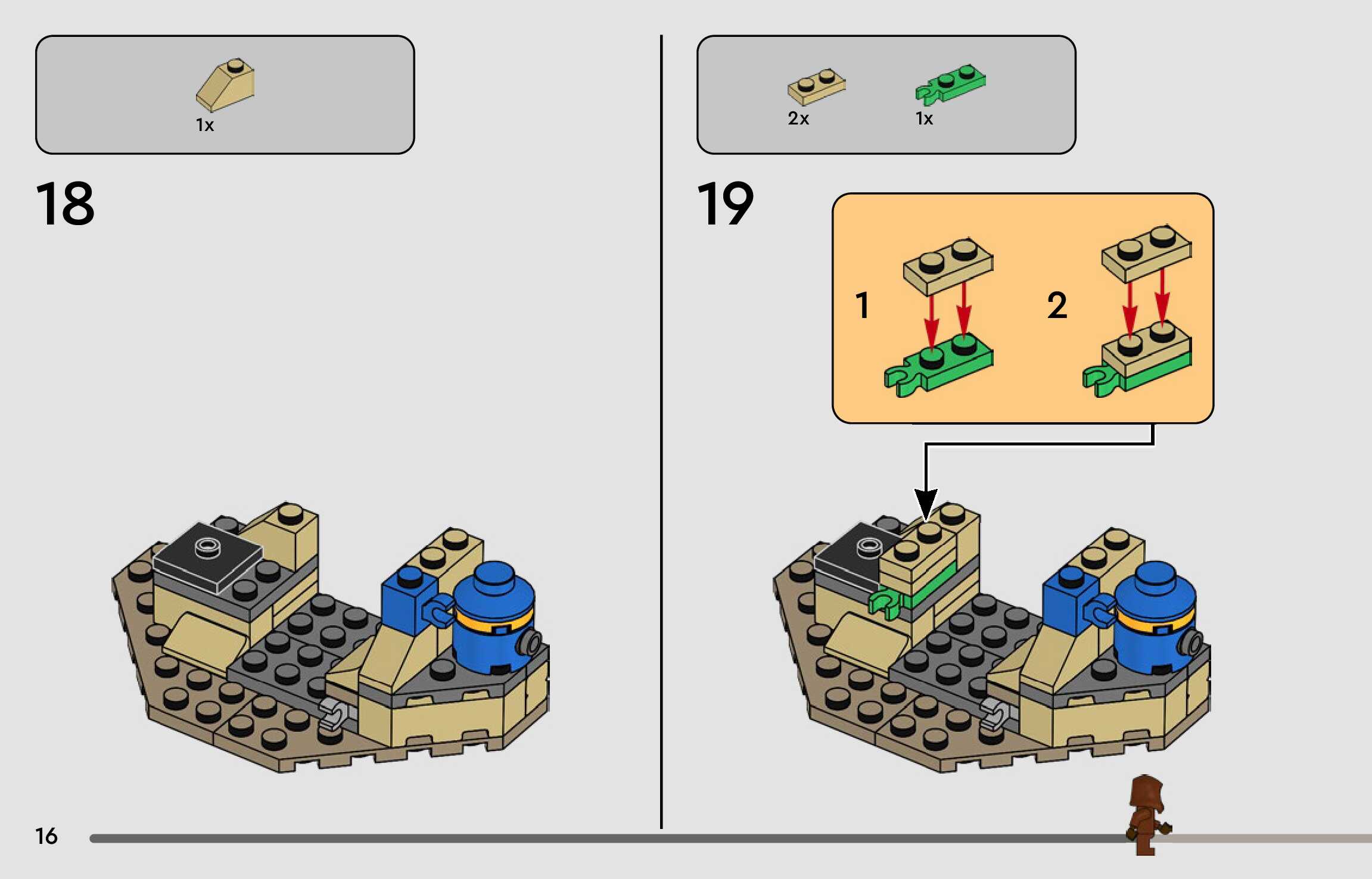 1x

18

2x 1x

19

1

2

16