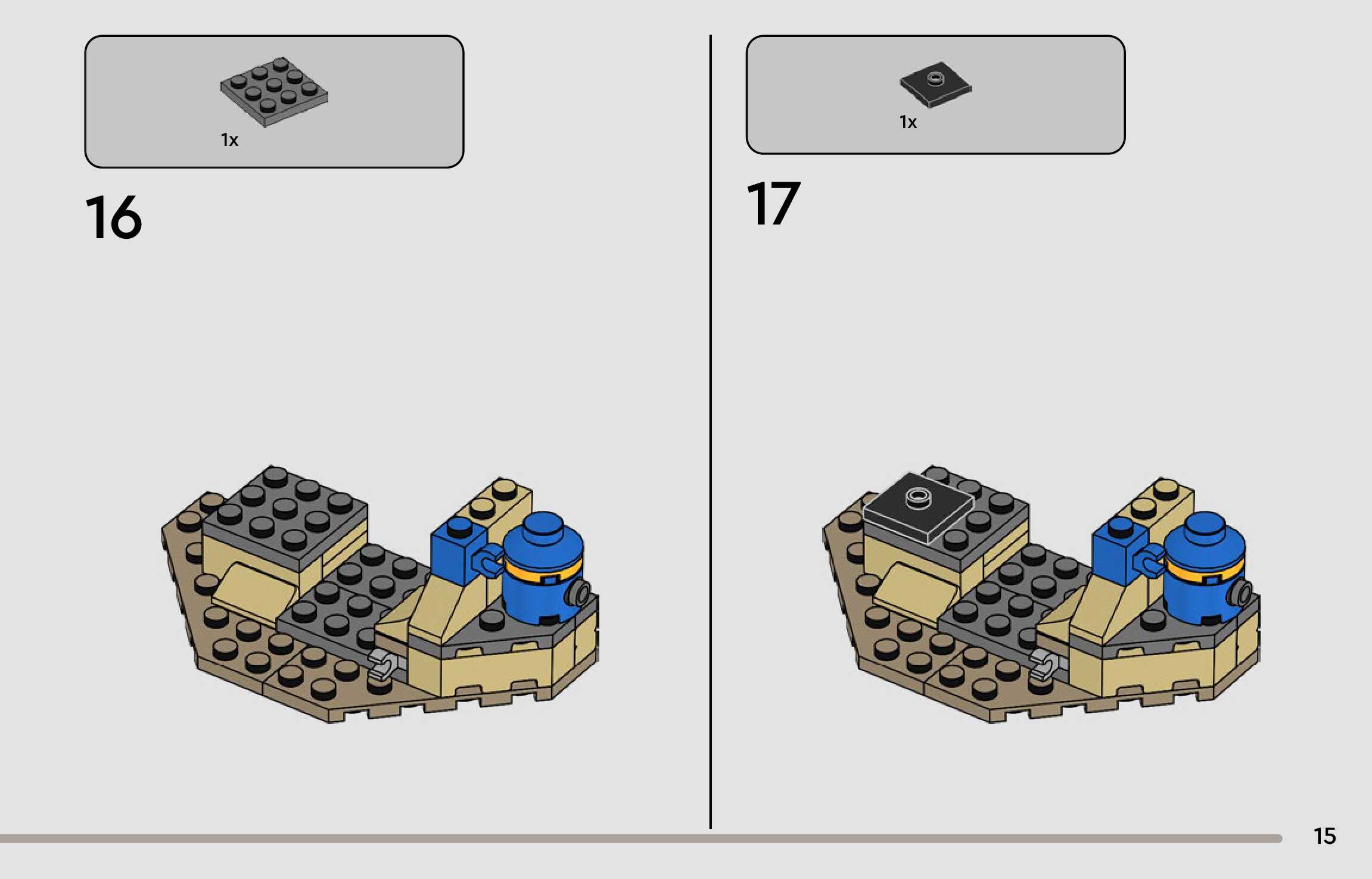 1x

16

1x

17

15