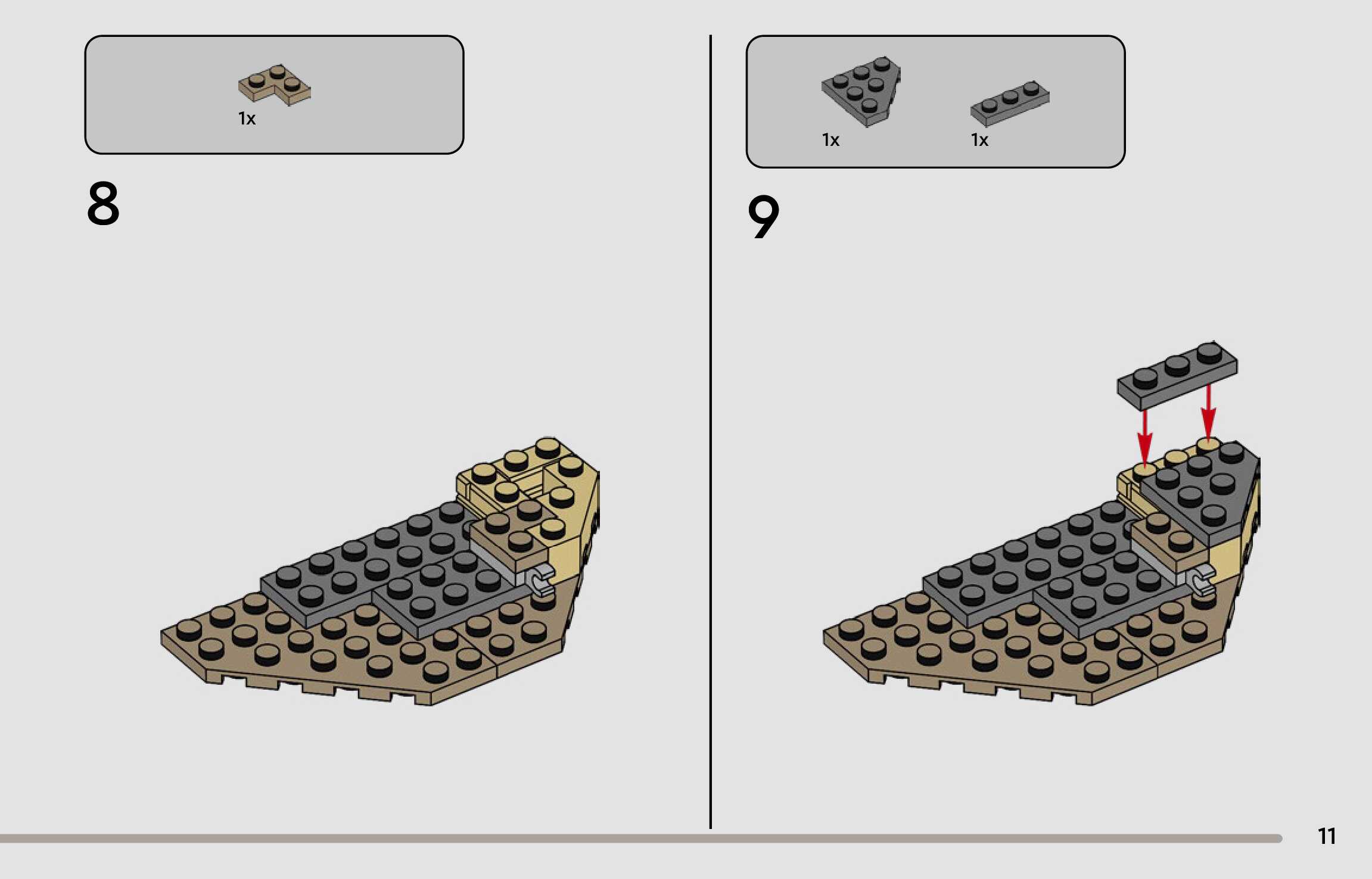 1x

8

1x

1x

9

11