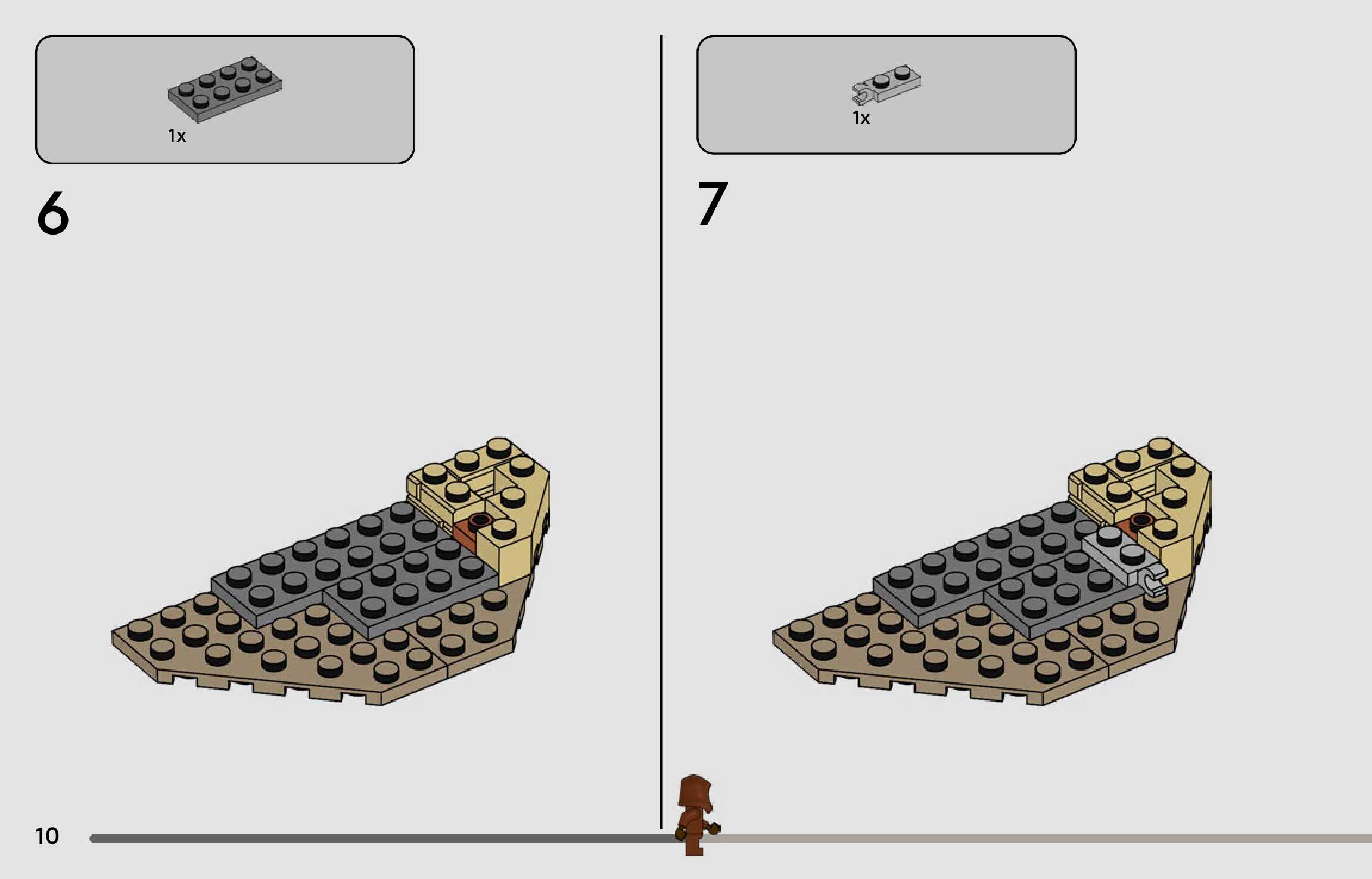 1x

6

1x

7

10