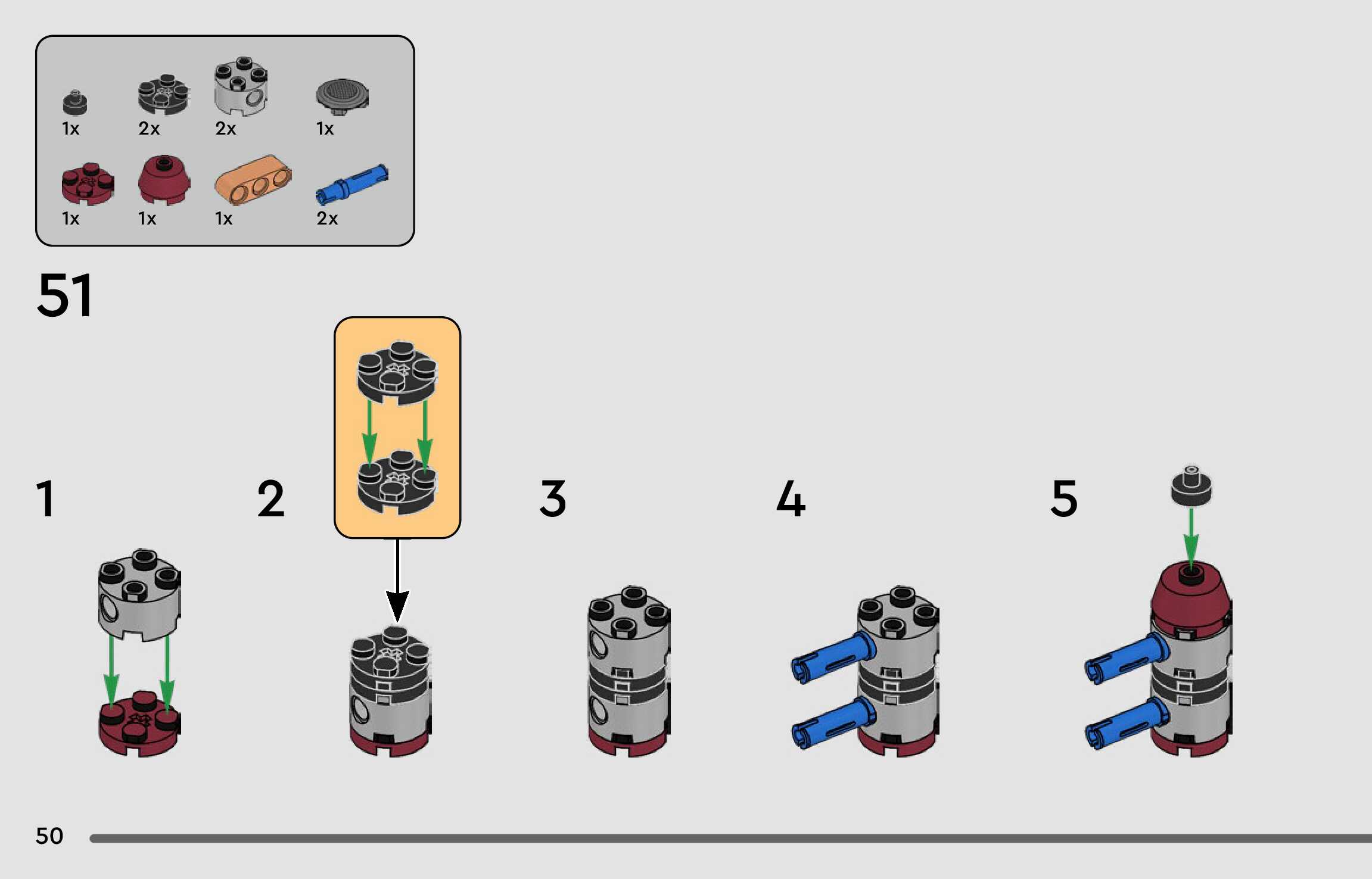 1x 2x 2x 1x
1x 1x 1x 2x

51

1

2

3

4

5

50