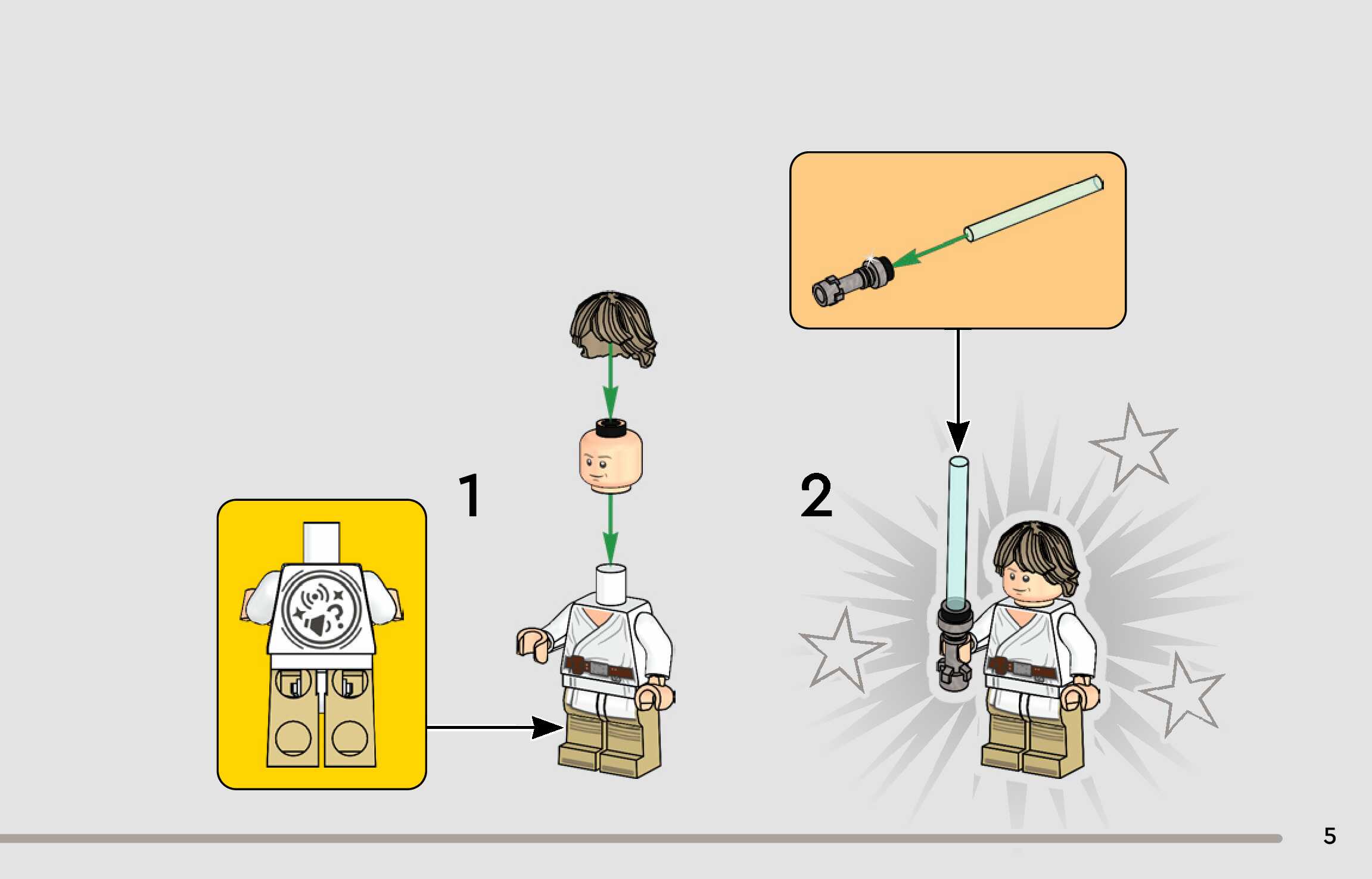 1

2

5