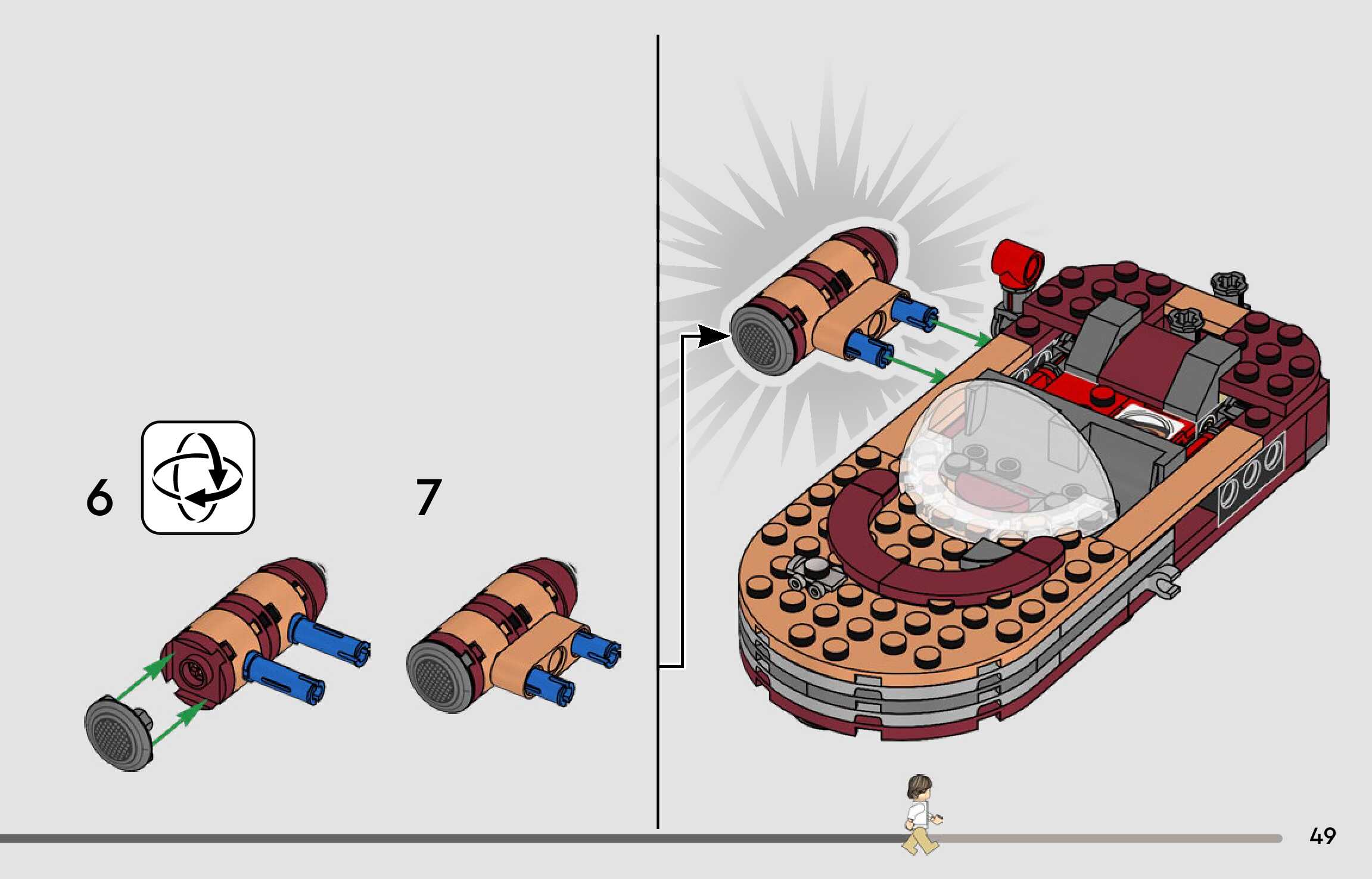 6

7

49