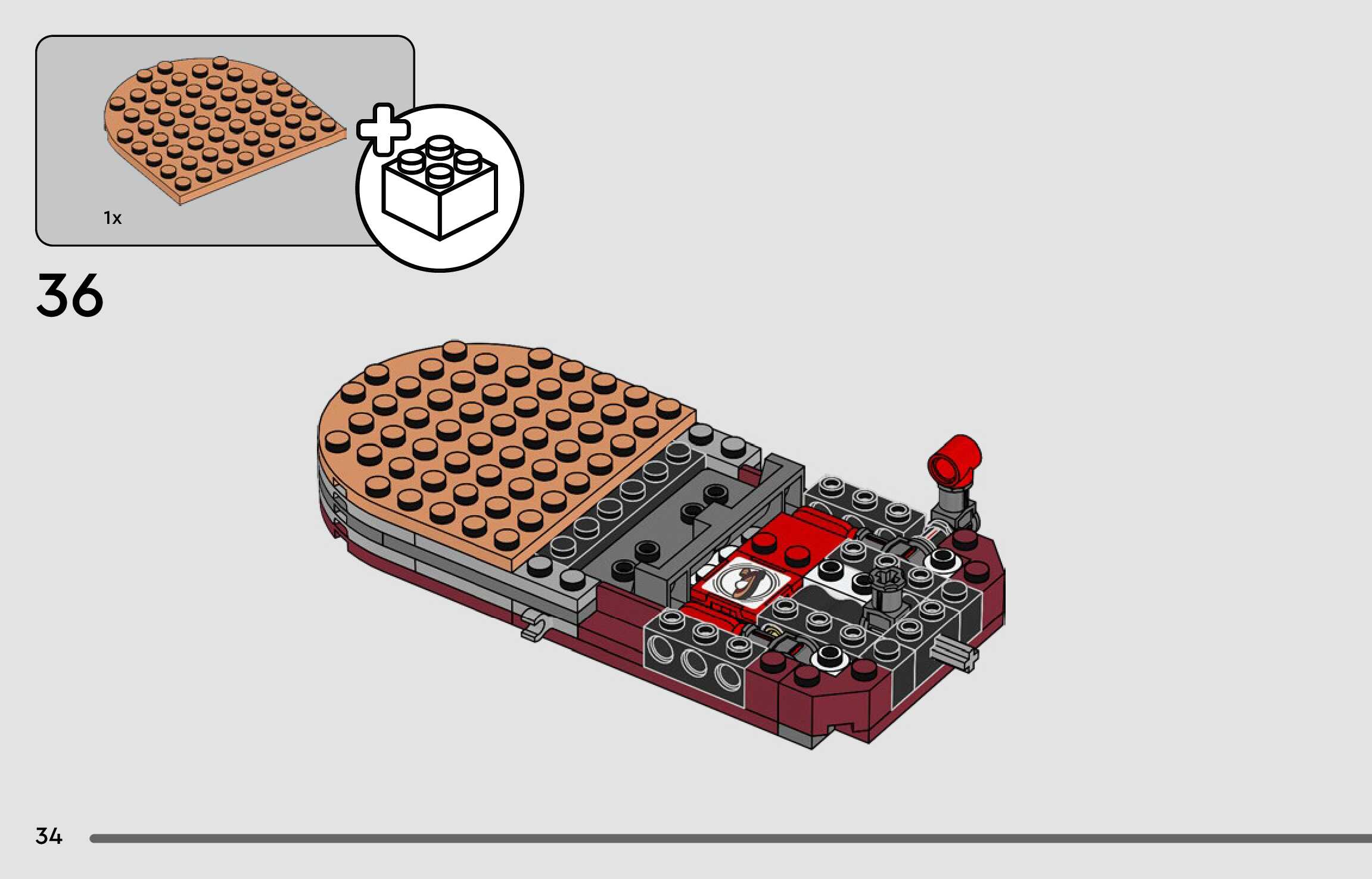 1x

36

34