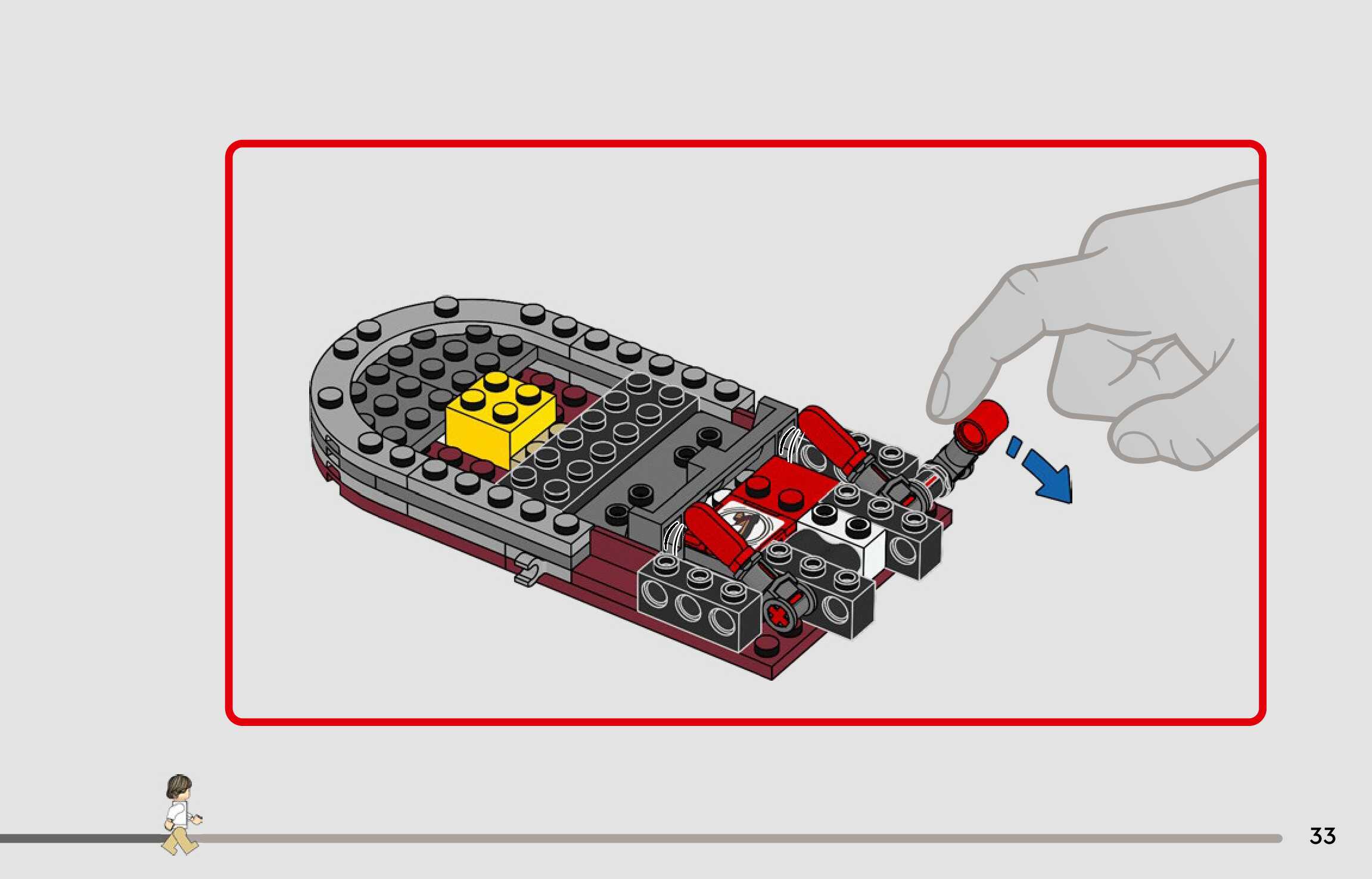 33