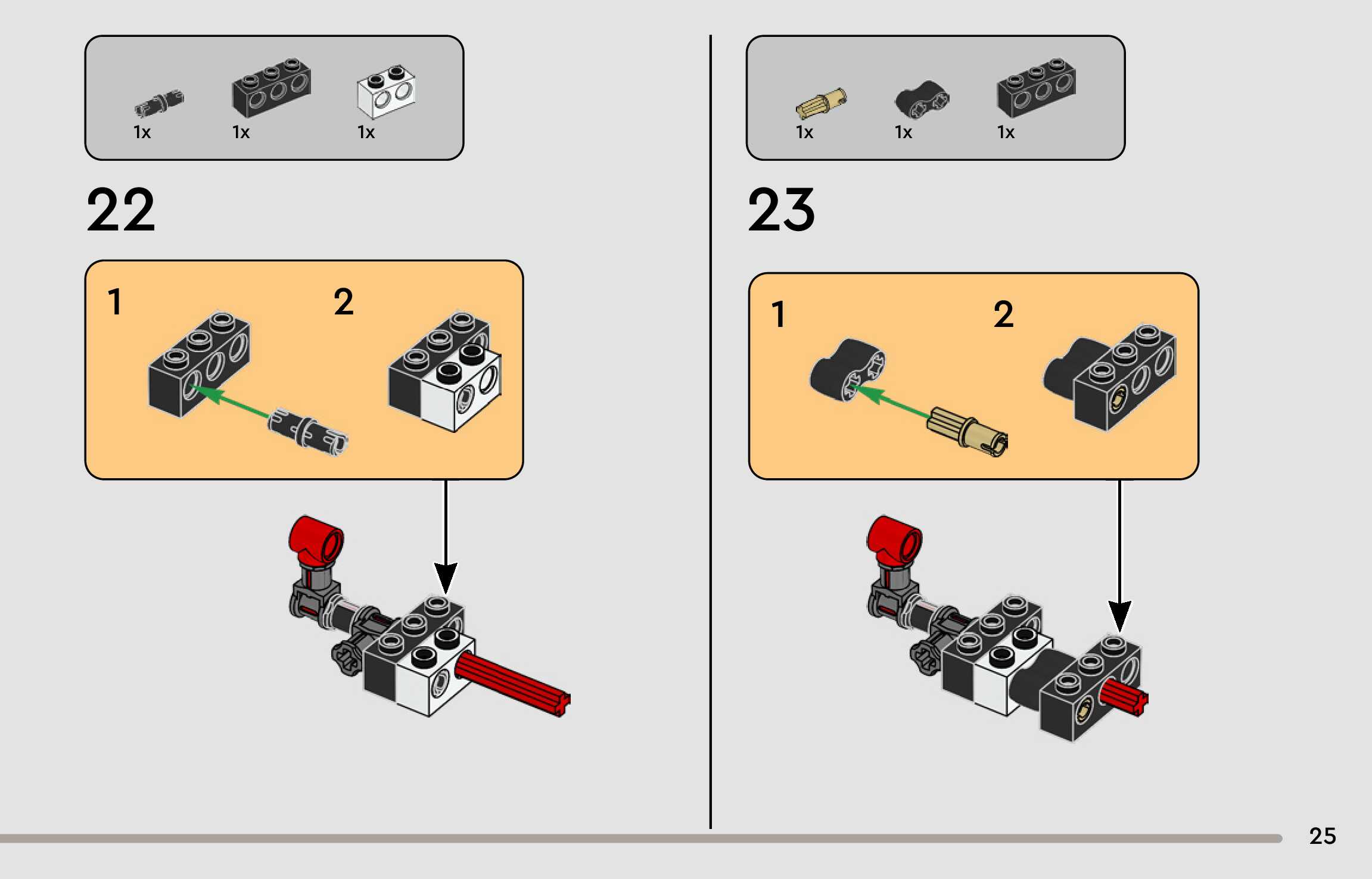 1x 1x 1x

22

1

2

1x 1x 1x

23

1

2

25